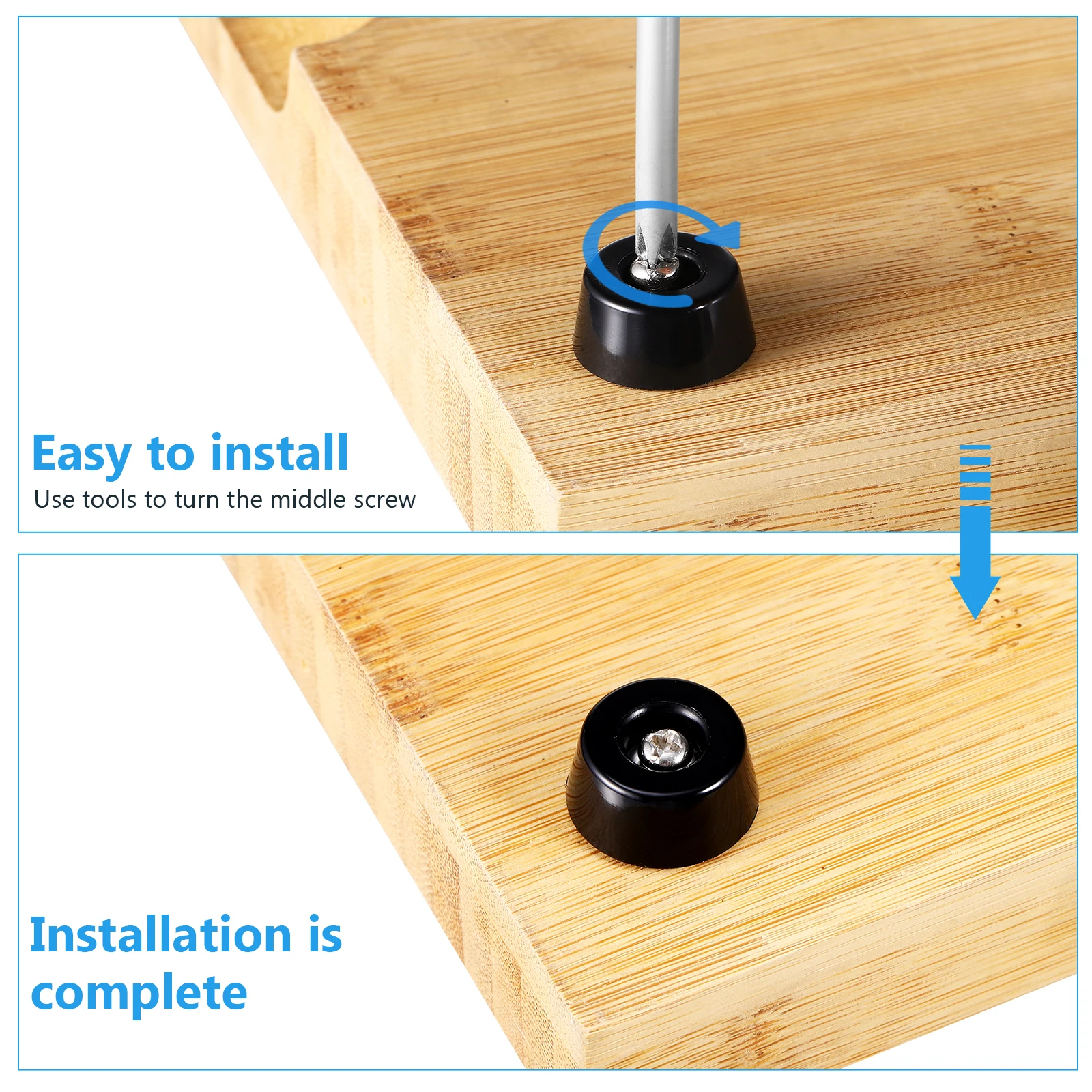 Easy to install
Use tools to turn the middle screw

Installation is complete