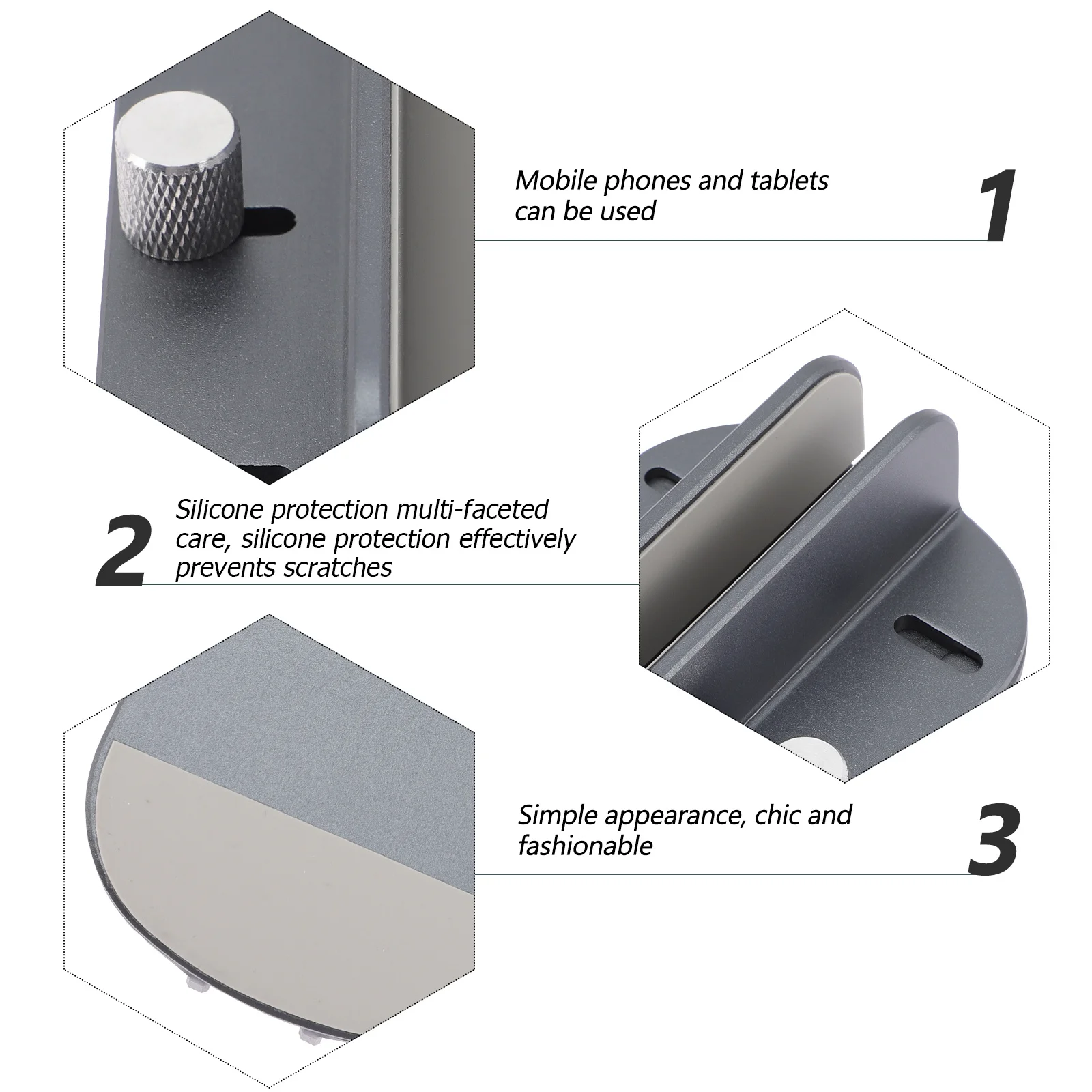 Mobile phones and tablets can be used

1

2

Silicone protection multi-faceted care, silicone protection effectively prevents scratches

Simple appearance, chic and fashionable

3