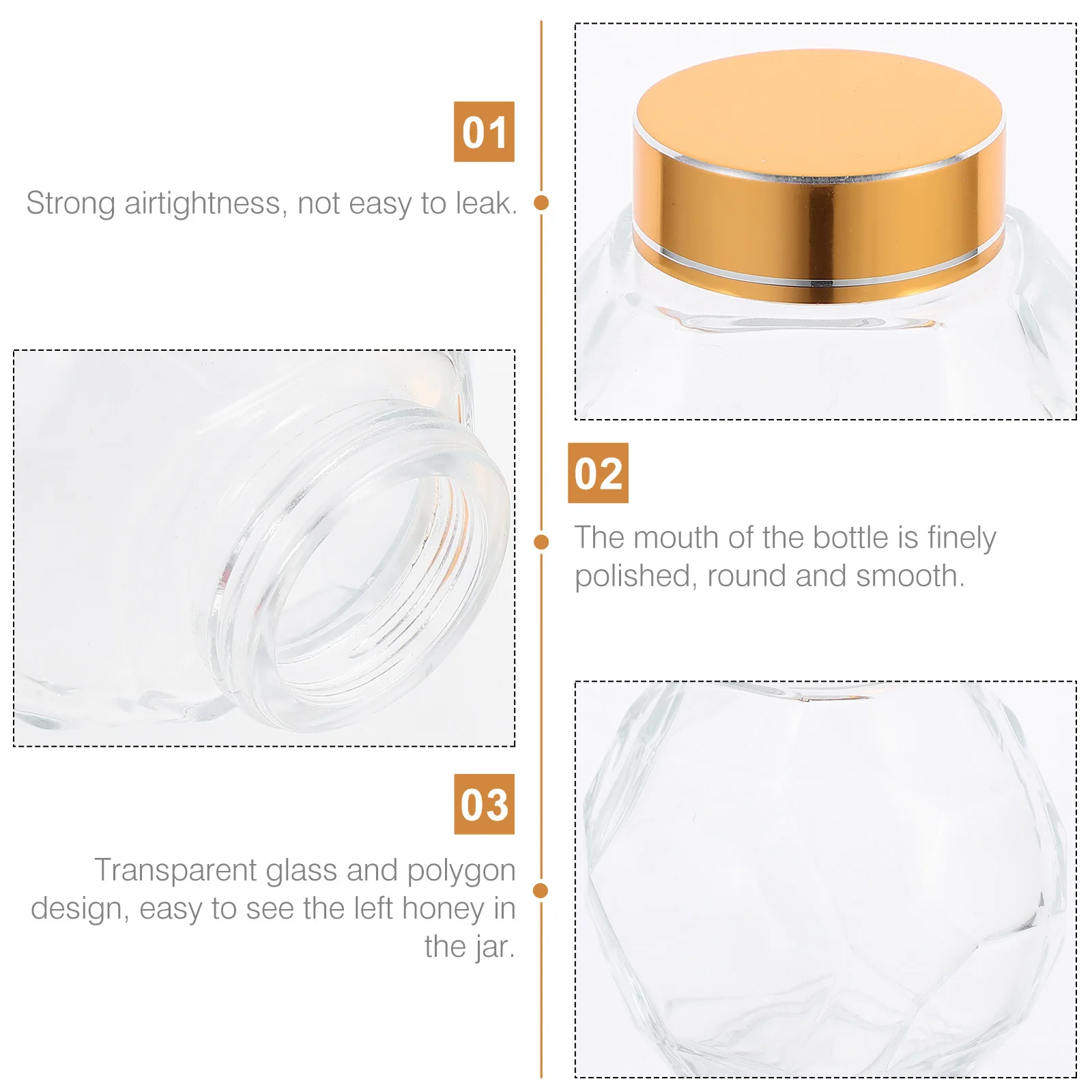 01

Strong airtightness, not easy to leak.

02

The mouth of the bottle is finely polished, round and smooth.

03

Transparent glass and polygon design, easy to see the left honey in the jar.