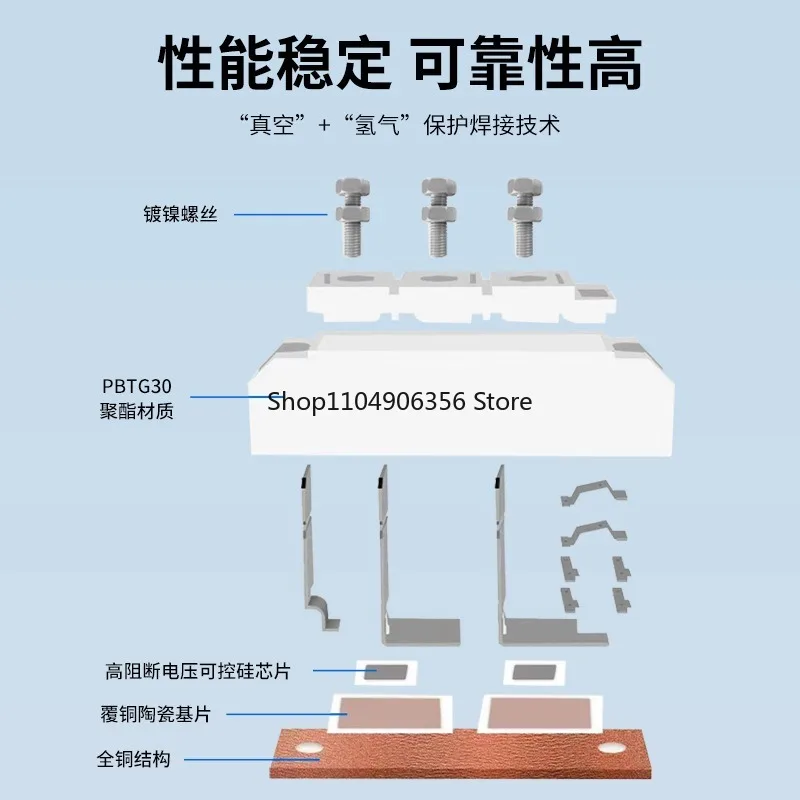 性能稳定 可靠性高

“真空”+“氢气”保护焊接技术

镀镍螺丝

PBTG30
聚酯材质

Shop1104906356 Store

高阻断电压可控硅芯片

覆铜陶瓷基片

全铜结构