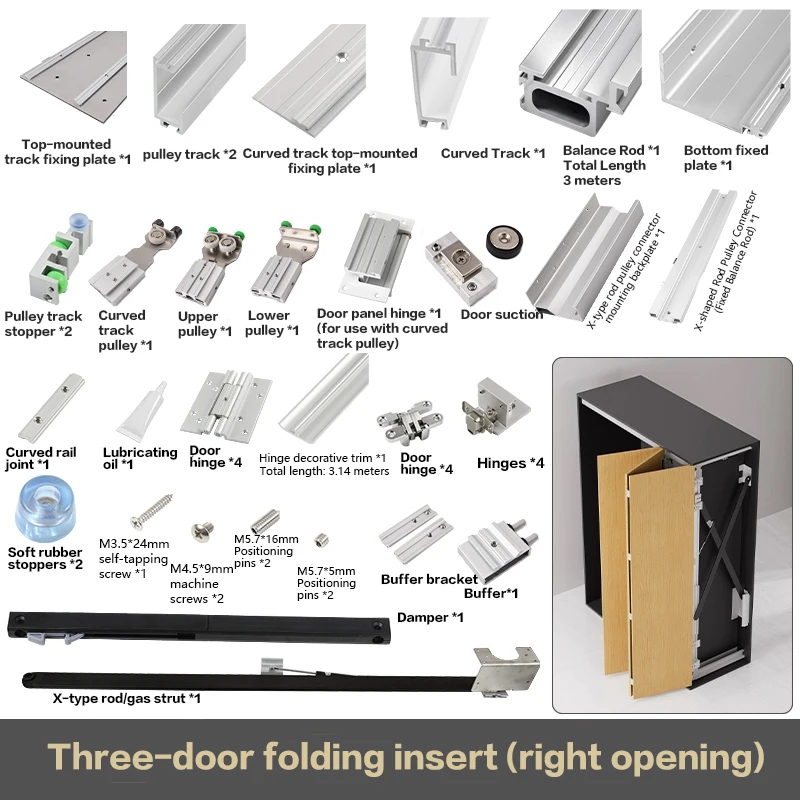 Top-mounted track fixing plate *1

pulley track *2

Curved track top-mounted fixing plate *1

Curved Track *1

Balance Rod *1 Total Length 3 meters

Bottom fixed plate *1

Pulley track stopper *2

Curved track pulley *1

Upper pulley *1

Lower pulley *1

Door panel hinge *1 (for use with curved track pulley)

Door suction

X-type rod pulley connector mounting backplate *1

X-shaped Rod Pulley Connector (Fixed Balance Rod) *1

Curved rail joint *1

Lubricating oil *1

Door hinge *4

Hinge decorative trim *1 Total length: 3.14 meters

Door hinge *4

Hinges *4

Soft rubber stoppers *2

M3.5*24mm self-tapping screw *1

M4.5*9mm machine screws *2

M5.7*16mm Positioning pins *2

M5.7*5mm Positioning pins *2

Buffer bracket

Buffer*1

Damper *1

X-type rod/gas strut *1

Three-door folding insert (right opening)