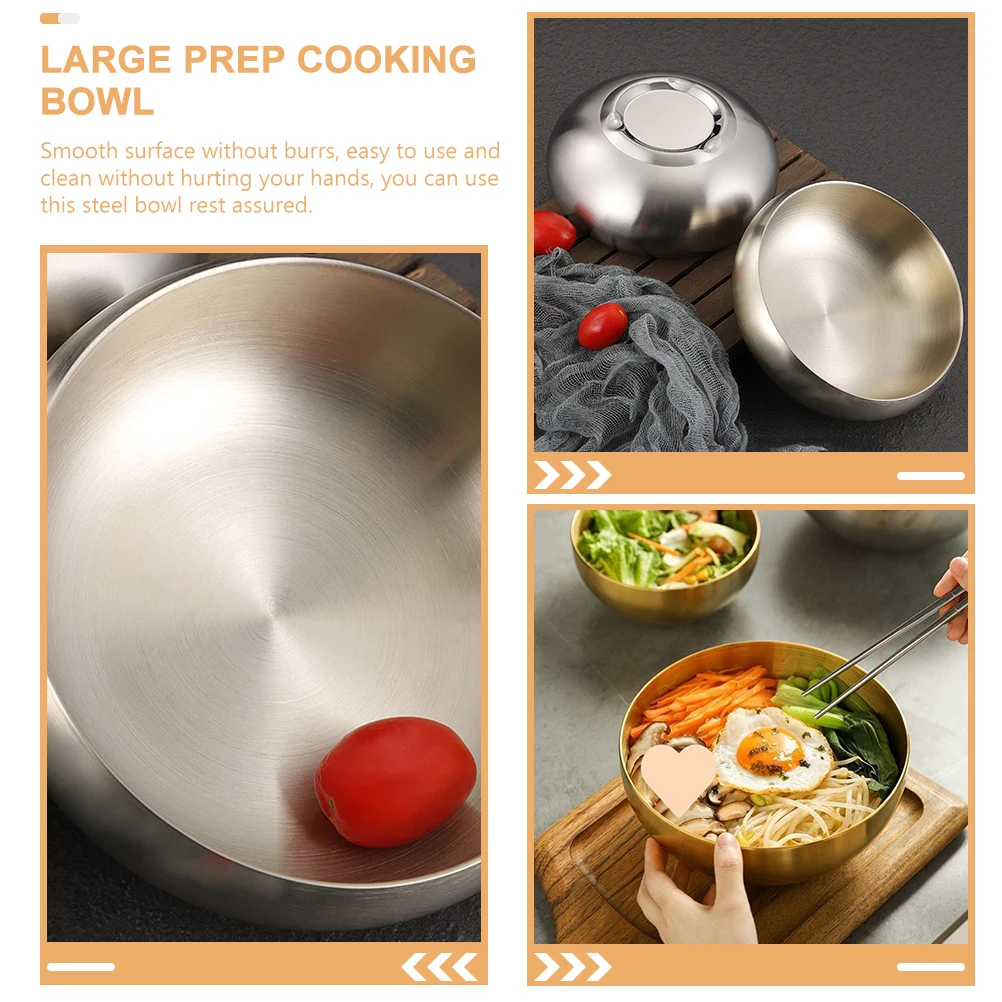 LARGE PREP COOKING BOWL

Smooth surface without burrs, easy to use and clean without hurting your hands, you can use this steel bowl rest assured.