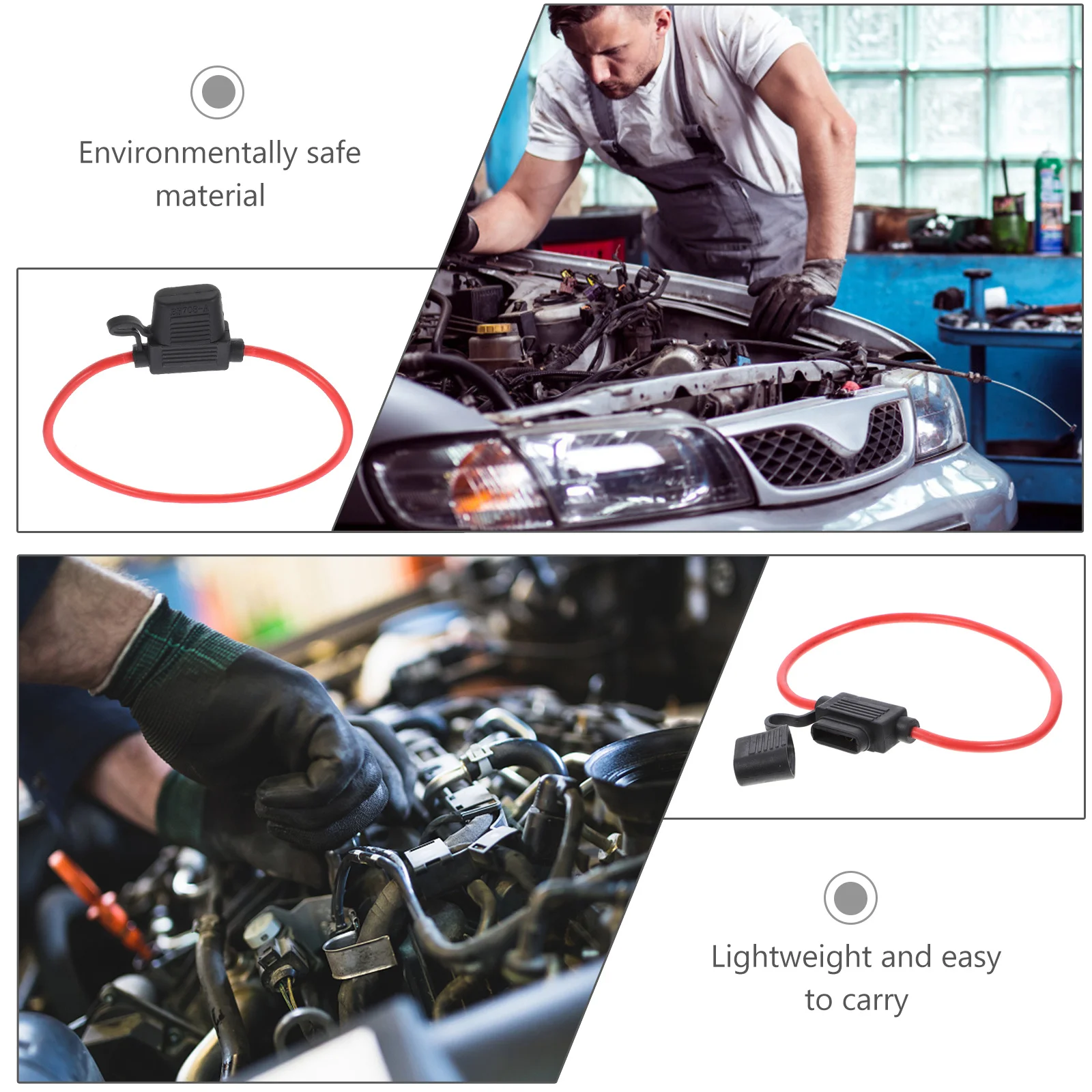 Environmentally safe material

Lightweight and easy to carry