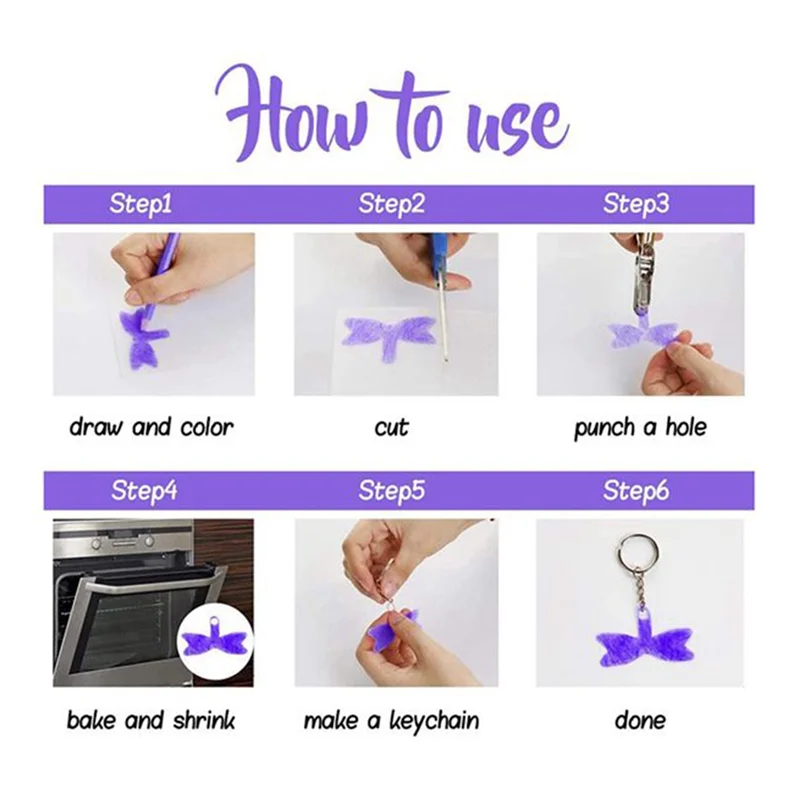 How to use

Step1

draw and color

Step2

cut

Step3

punch a hole

Step4

bake and shrink

Step5

make a keychain

Step6

done