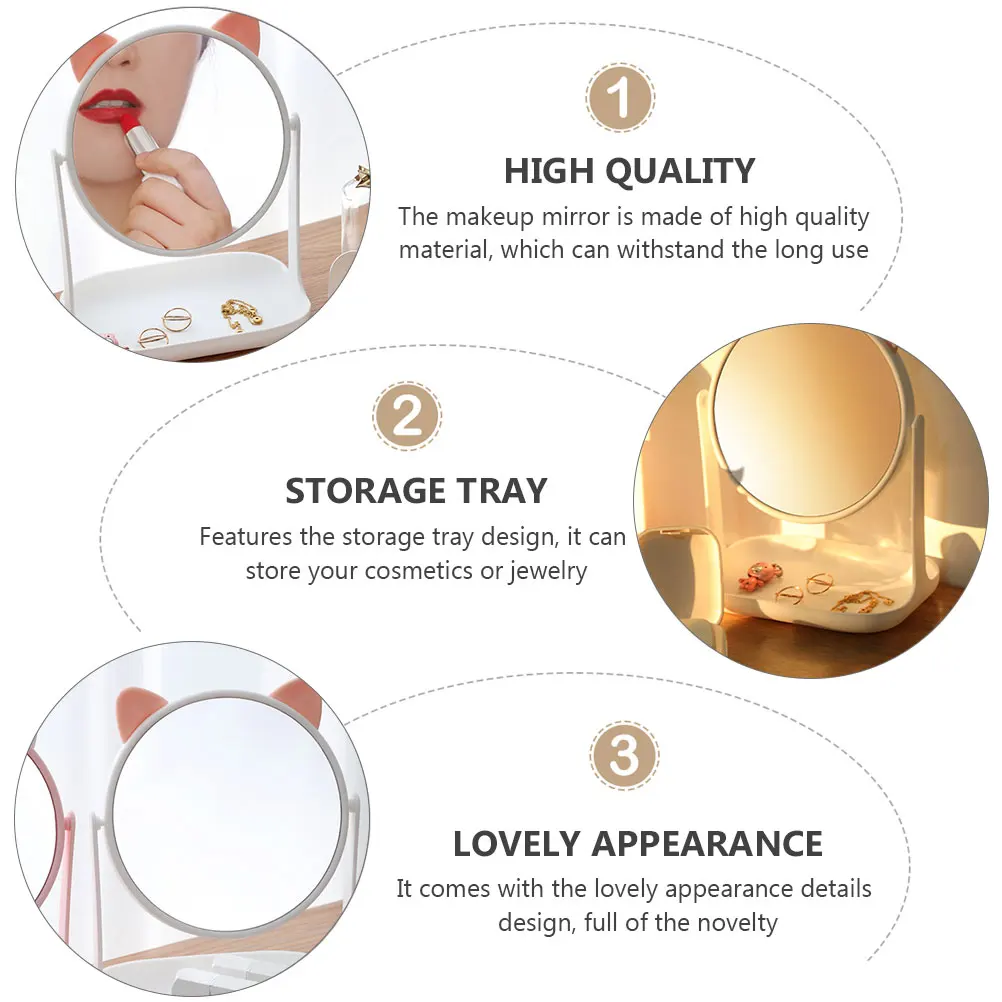 1

HIGH QUALITY

The makeup mirror is made of high quality material, which can withstand the long use

2

STORAGE TRAY

Features the storage tray design, it can store your cosmetics or jewelry

3

LOVELY APPEARANCE

It comes with the lovely appearance details design, full of the novelty