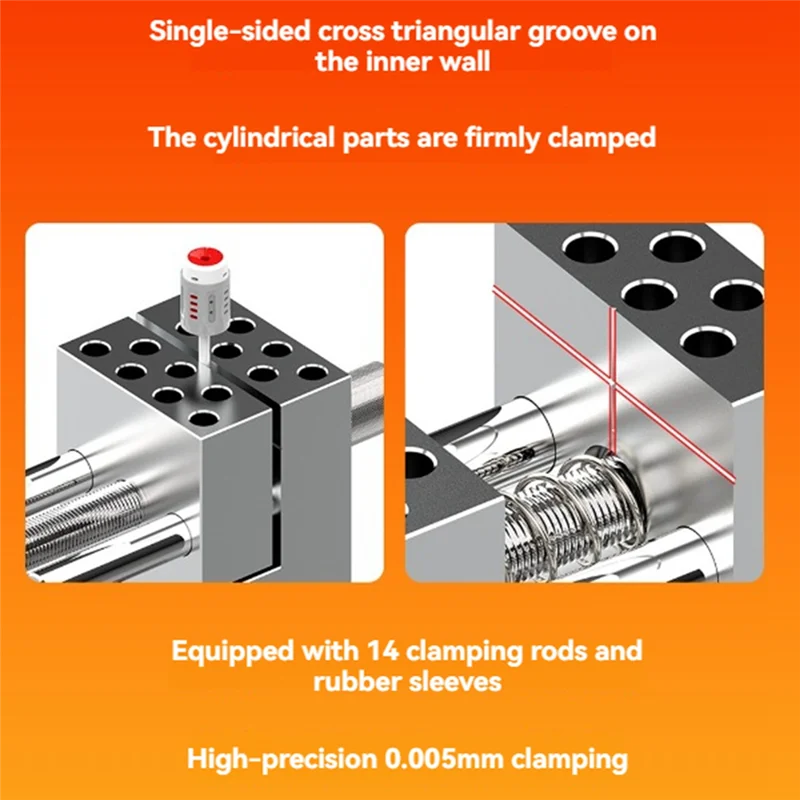 Single-sided cross triangular groove on the inner wall

The cylindrical parts are firmly clamped

Equipped with 14 clamping rods and rubber sleeves

High-precision 0.005mm clamping