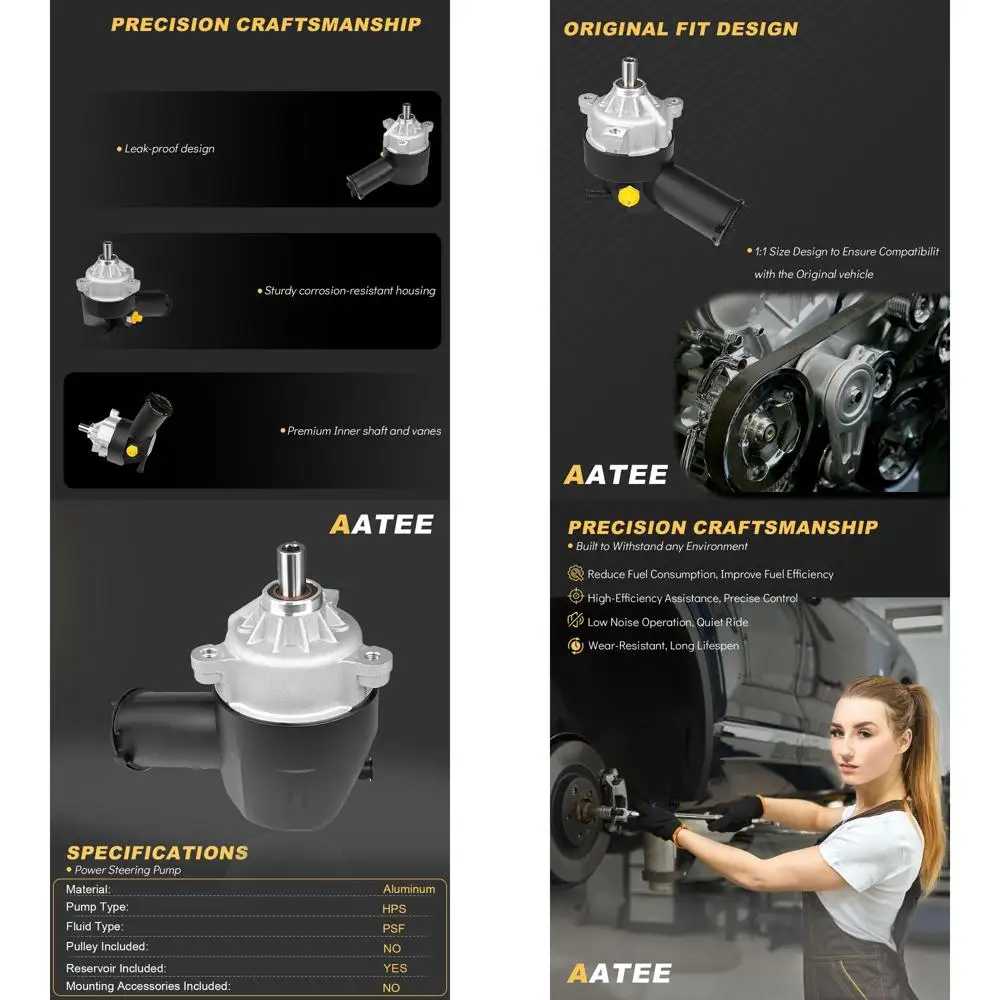 PRECISION CRAFTSMANSHIP

• Leak-proof design

• Sturdy corrosion-resistant housing

• Premium Inner shaft and vanes

AATEE

SPECIFICATIONS
• Power Steering Pump

| Material: | Aluminum |
|---|---|
| Pump Type: | HPS |
| Fluid Type: | PSF |
| Pulley Included: | NO |
| Reservoir Included: | YES |
| Mounting Accessories Included: | NO |

ORIGINAL FIT DESIGN

• 1:1 Size Design to Ensure Compatibilit with the Original vehicle

AATEE

PRECISION CRAFTSMANSHIP
• Built to Withstand any Environment

Reduce Fuel Consumption, Improve Fuel Efficiency
High-Efficiency Assistance, Precise Control
Low Noise Operation, Quiet Ride
Wear-Resistant, Long Lifespen

AATEE