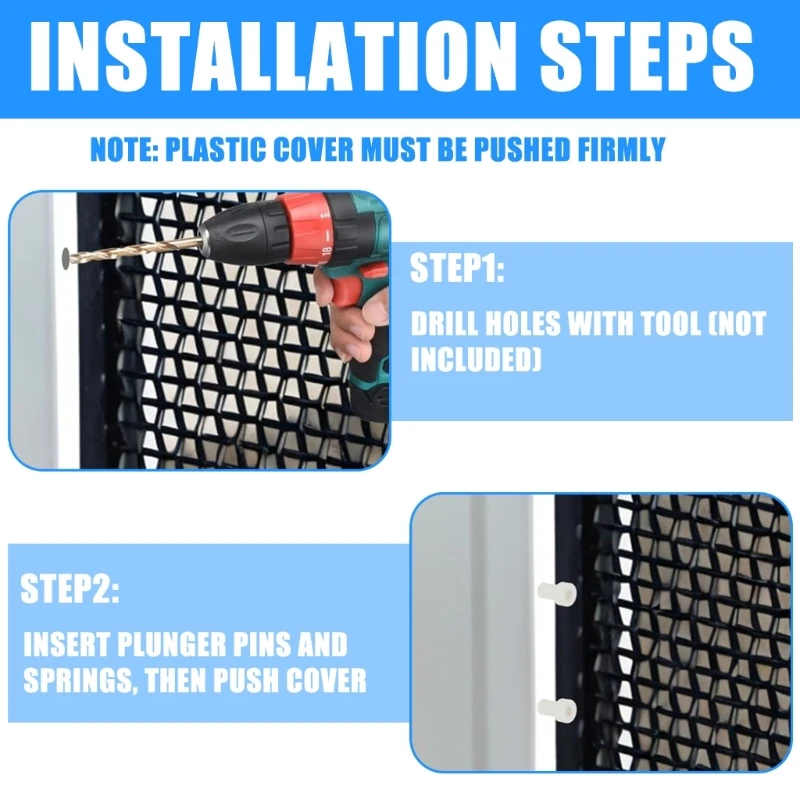 INSTALLATION STEPS

NOTE: PLASTIC COVER MUST BE PUSHED FIRMLY

18

STEP1:

DRILL HOLES WITH TOOL (NOT INCLUDED)

STEP2:

INSERT PLUNGER PINS AND SPRINGS, THEN PUSH COVER