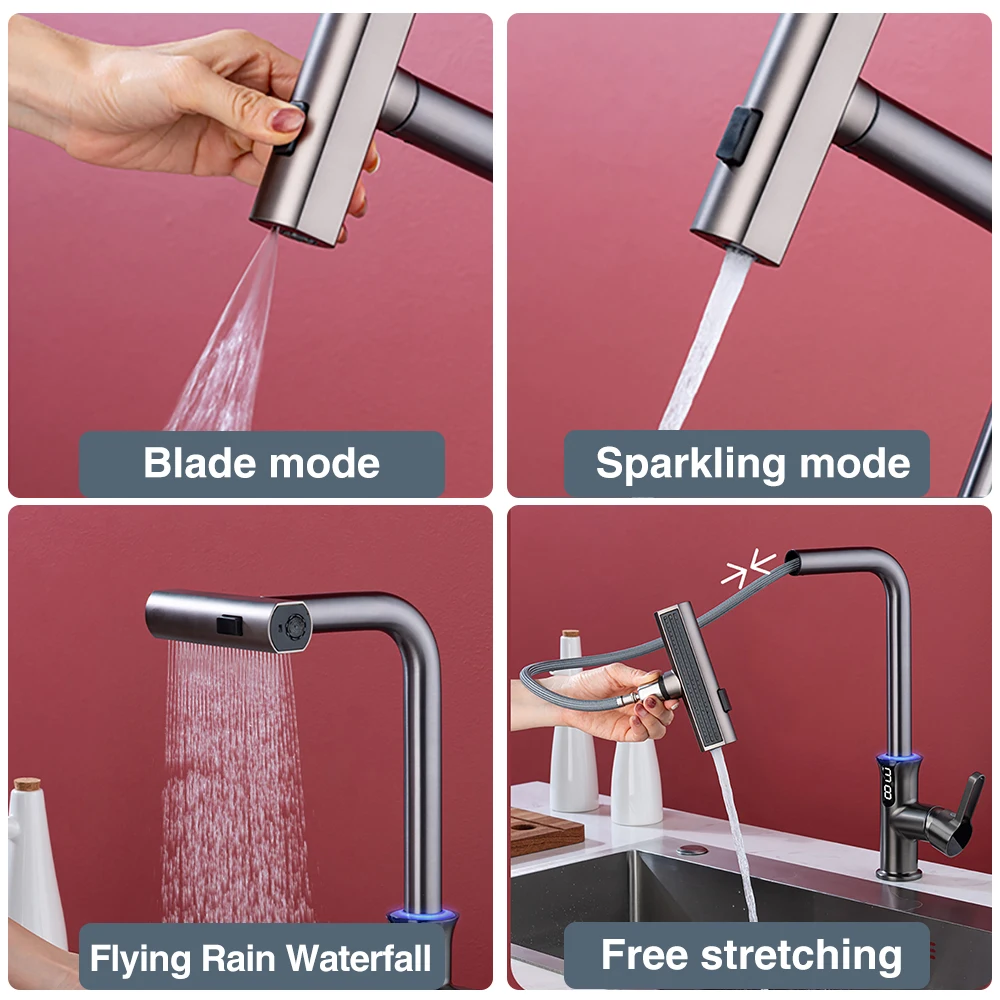 Blade mode

Sparkling mode

Flying Rain Waterfall

Free stretching