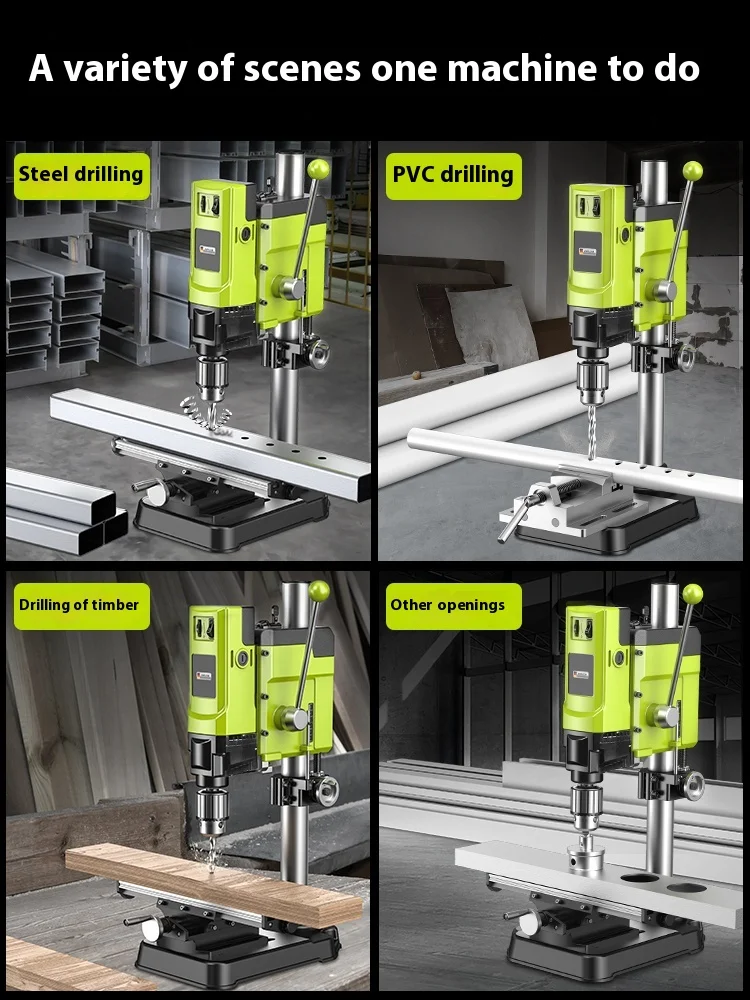 A variety of scenes one machine to do

Steel drilling

PVC drilling

Drilling of timber

Other openings