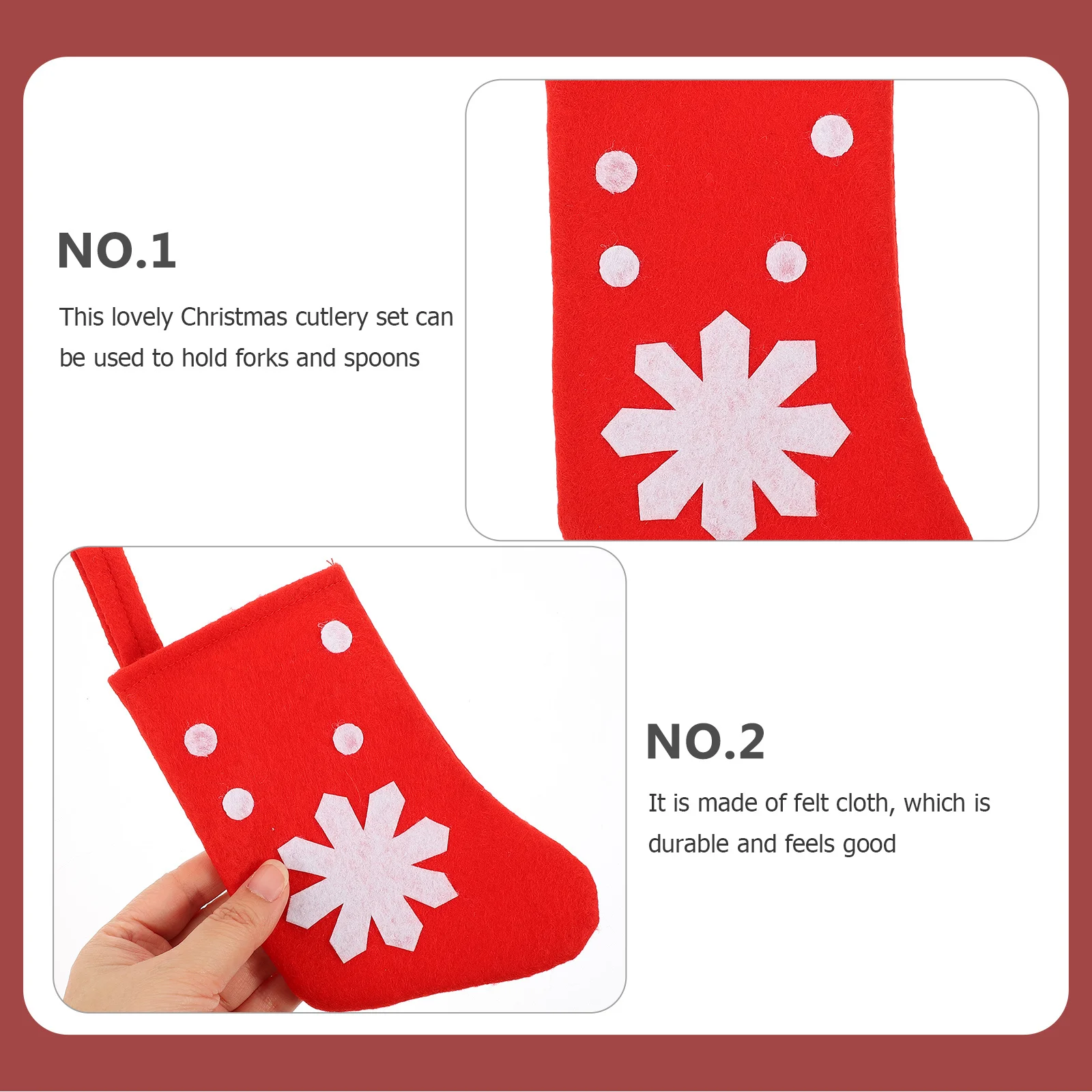 NO.1

This lovely Christmas cutlery set can be used to hold forks and spoons

NO.2

It is made of felt cloth, which is durable and feels good