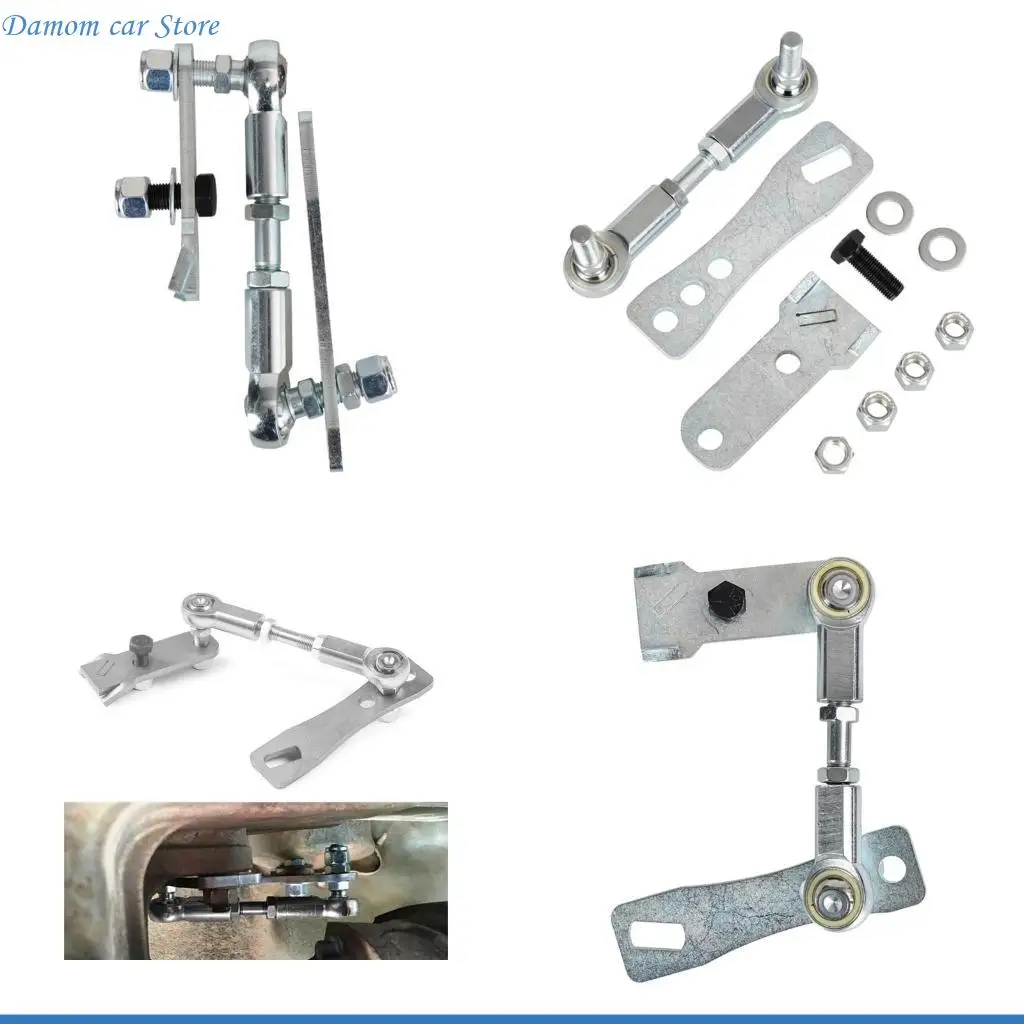 Damom car Store