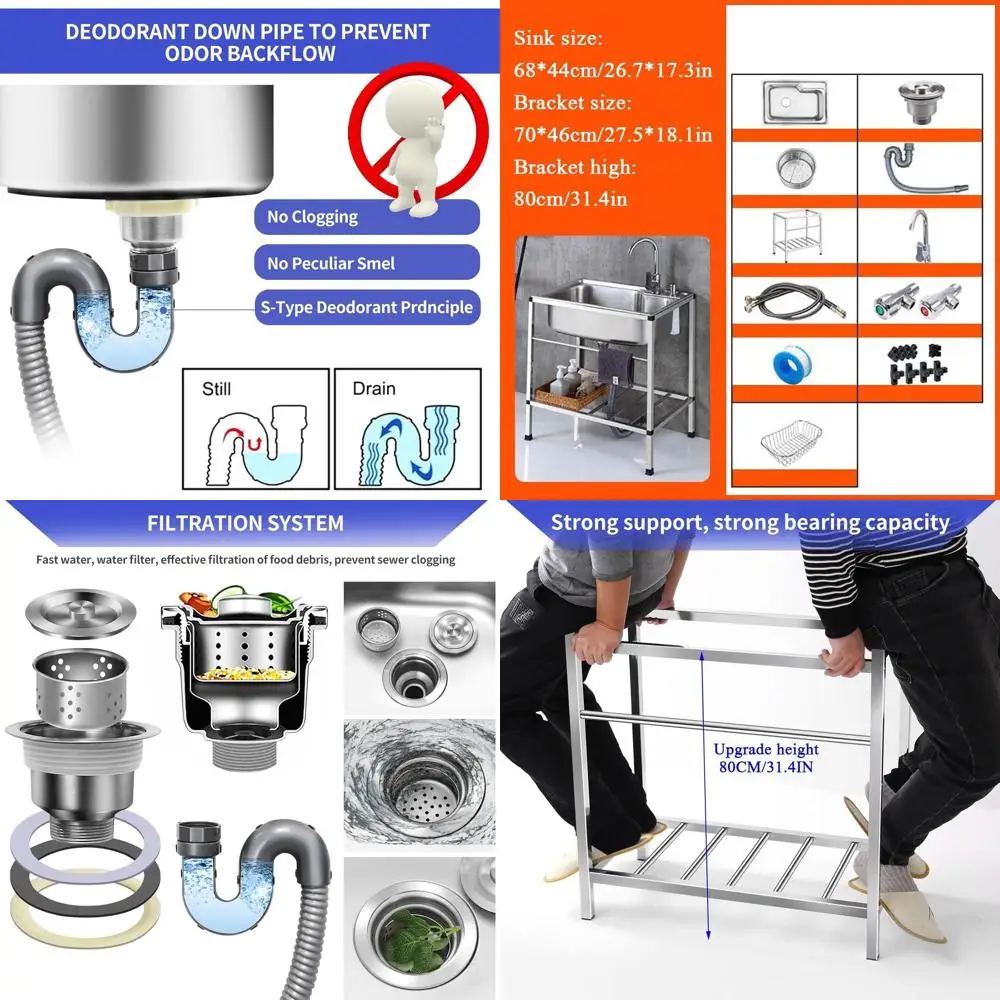 DEODORANT DOWN PIPE TO PREVENT ODOR BACKFLOW

No Clogging

No Peculiar Smel

S-Type Deodorant Prdnciple

Still

Drain

Sink size:
68*44cm/26.7*17.3in
Bracket size:
70*46cm/27.5*18.1in
Bracket high:
80cm/31.4in

FILTRATION SYSTEM

Fast water, water filter, effective filtration of food debris, prevent sewer clogging

Strong support, strong bearing capacity

Upgrade height
80CM/31.4IN