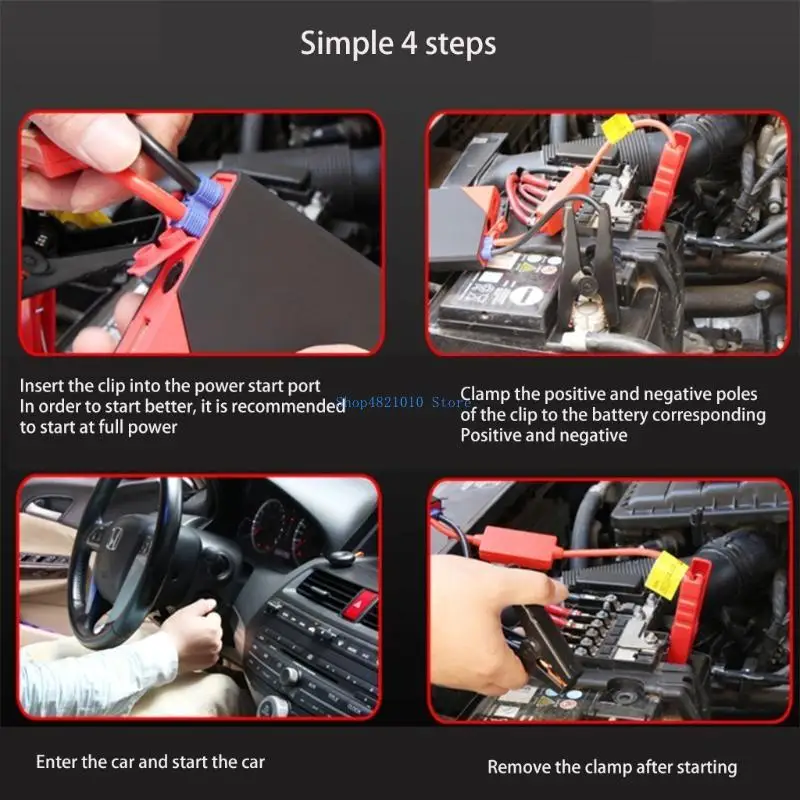 Simple 4 steps

Insert the clip into the power start port
In order to start better, it is recommended to start at full power

Shop4821010 Store

Clamp the positive and negative poles of the clip to the battery corresponding Positive and negative

Enter the car and start the car

Remove the clamp after starting