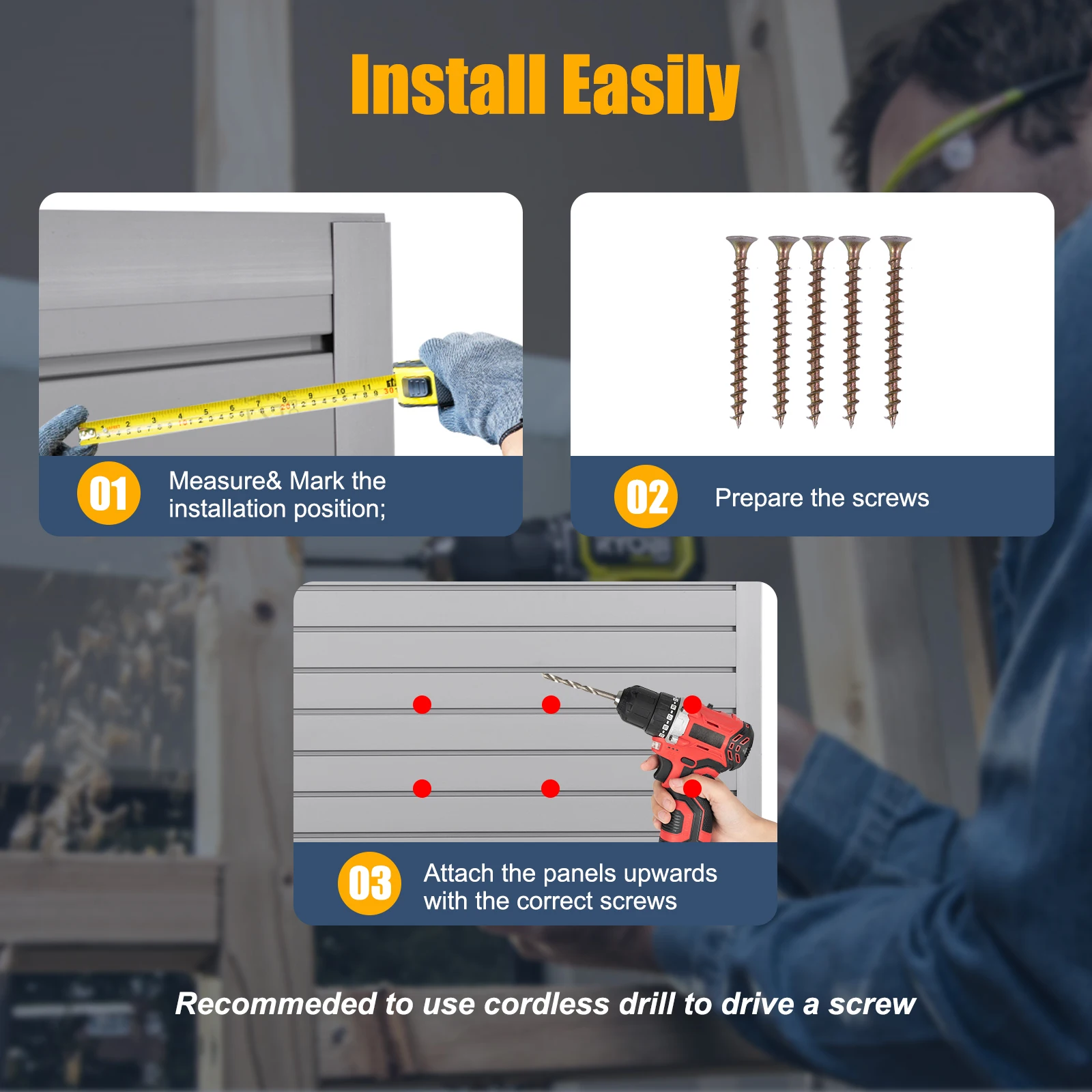 Install Easily

01 Measure& Mark the installation position;

02 Prepare the screws

03 Attach the panels upwards with the correct screws

Recommeded to use cordless drill to drive a screw