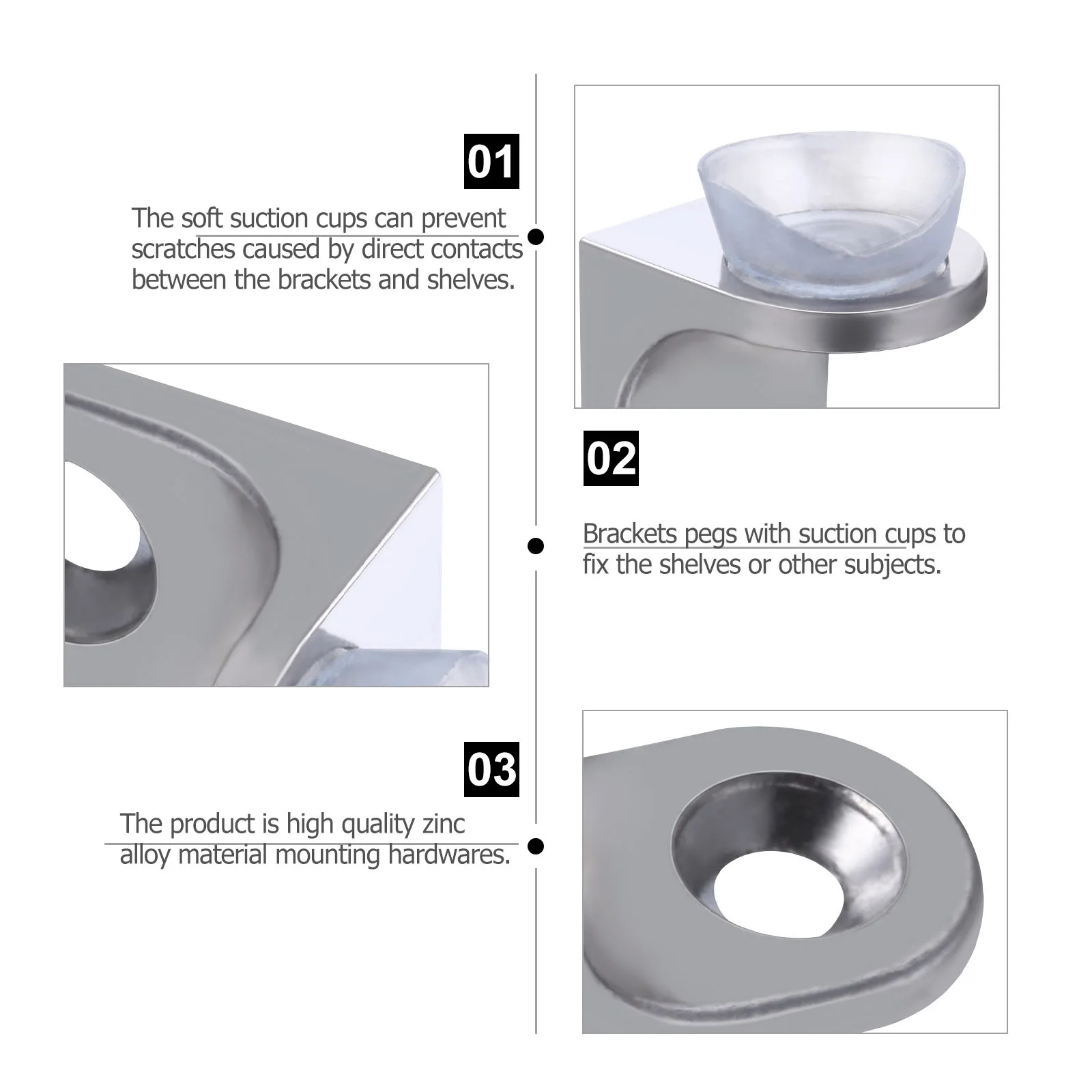 01

The soft suction cups can prevent scratches caused by direct contacts between the brackets and shelves.

02

Brackets pegs with suction cups to fix the shelves or other subjects.

03

The product is high quality zinc alloy material mounting hardwares.