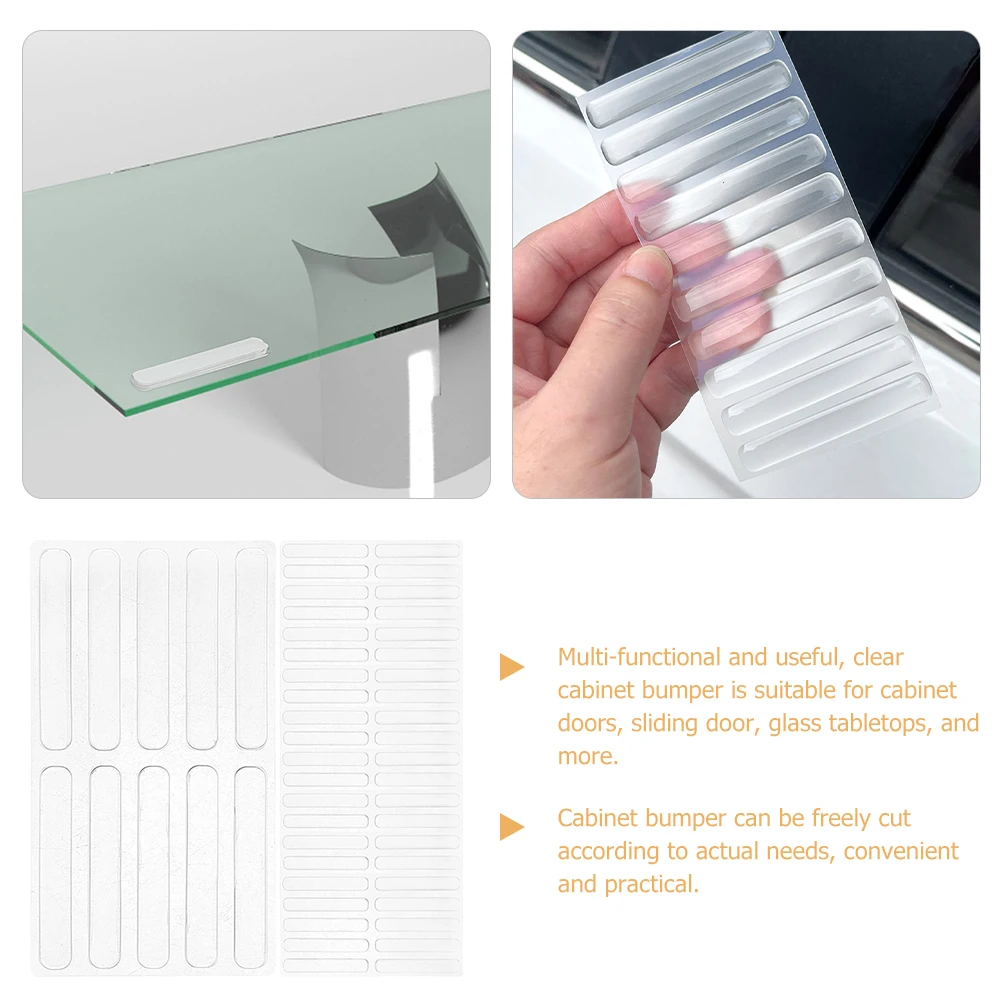 Multi-functional and useful, clear cabinet bumper is suitable for cabinet doors, sliding door, glass tabletops, and more.

Cabinet bumper can be freely cut according to actual needs, convenient and practical.