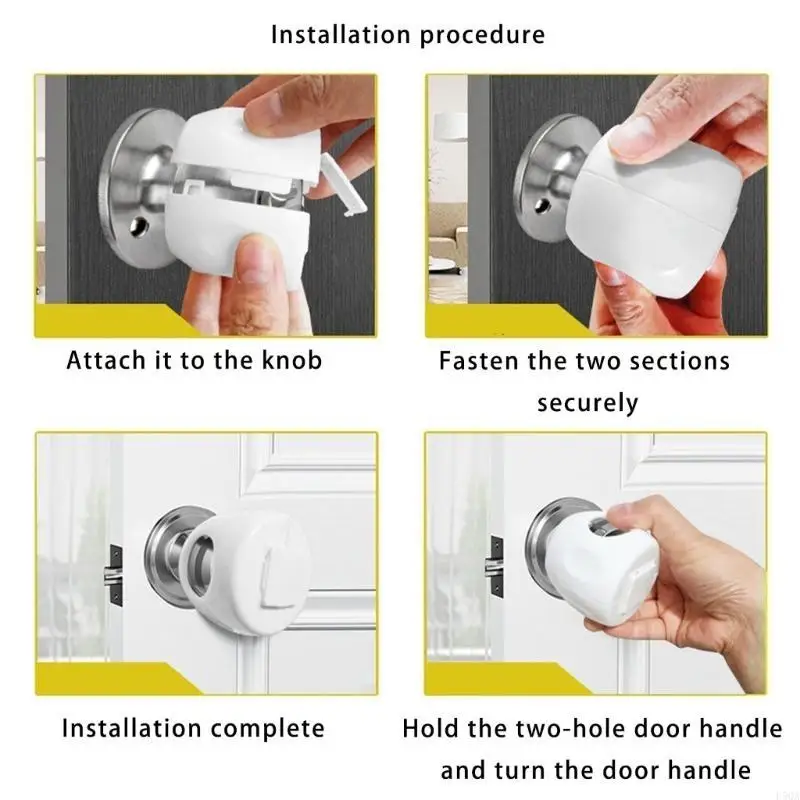 Installation procedure

Attach it to the knob

Fasten the two sections securely

Installation complete

Hold the two-hole door handle and turn the door handle