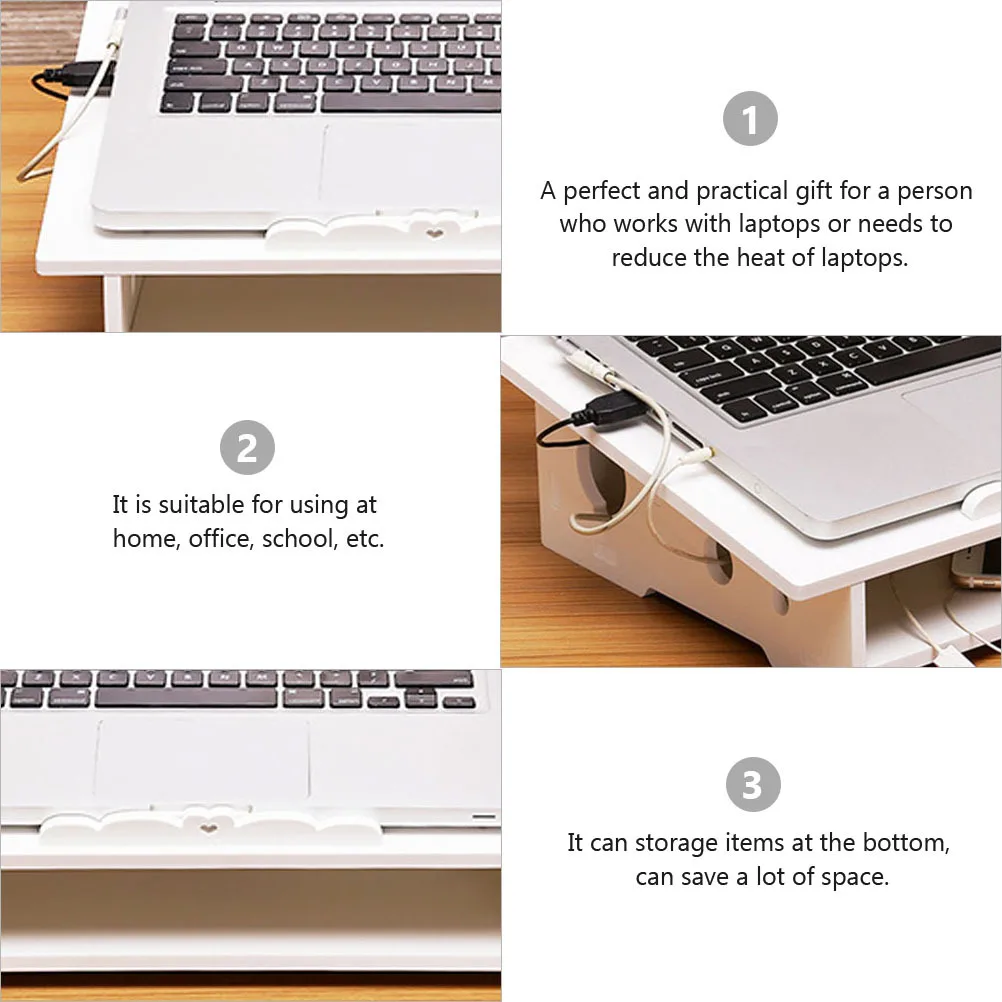 1

A perfect and practical gift for a person who works with laptops or needs to reduce the heat of laptops.

2

It is suitable for using at home, office, school, etc.

3

It can storage items at the bottom, can save a lot of space.