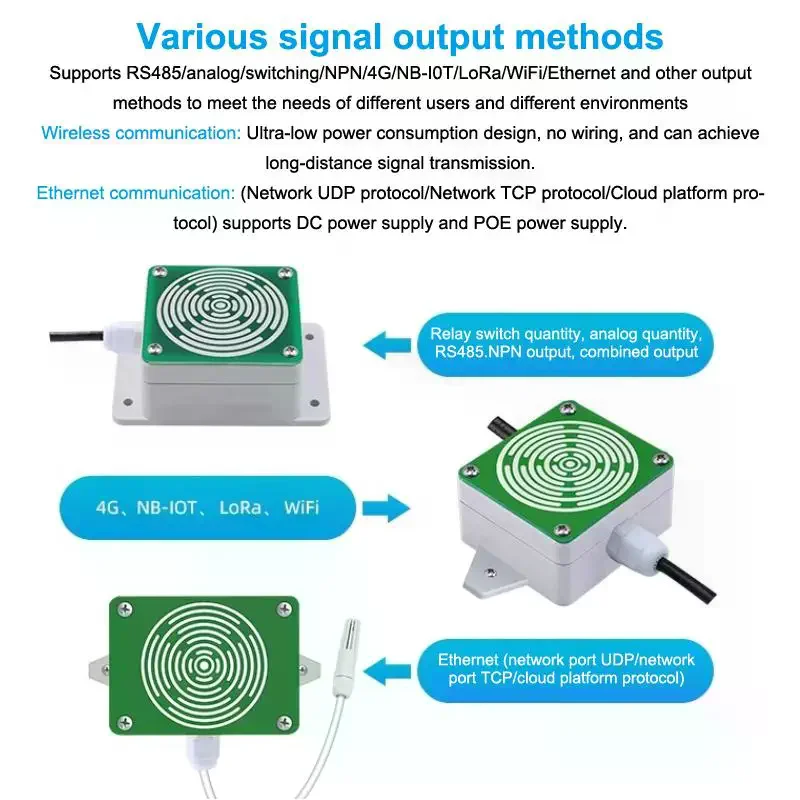 Various signal output methods

Supports RS485/analog/switching/NPN/4G/NB-I0T/LoRa/WiFi/Ethernet and other output methods to meet the needs of different users and different environments

Wireless communication: Ultra-low power consumption design, no wiring, and can achieve long-distance signal transmission.

Ethernet communication: (Network UDP protocol/Network TCP protocol/Cloud platform protocol) supports DC power supply and POE power supply.

Relay switch quantity, analog quantity, RS485.NPN output, combined output

4G、NB-IOT、LoRa、WiFi

Ethernet (network port UDP/network port TCP/cloud platform protocol)