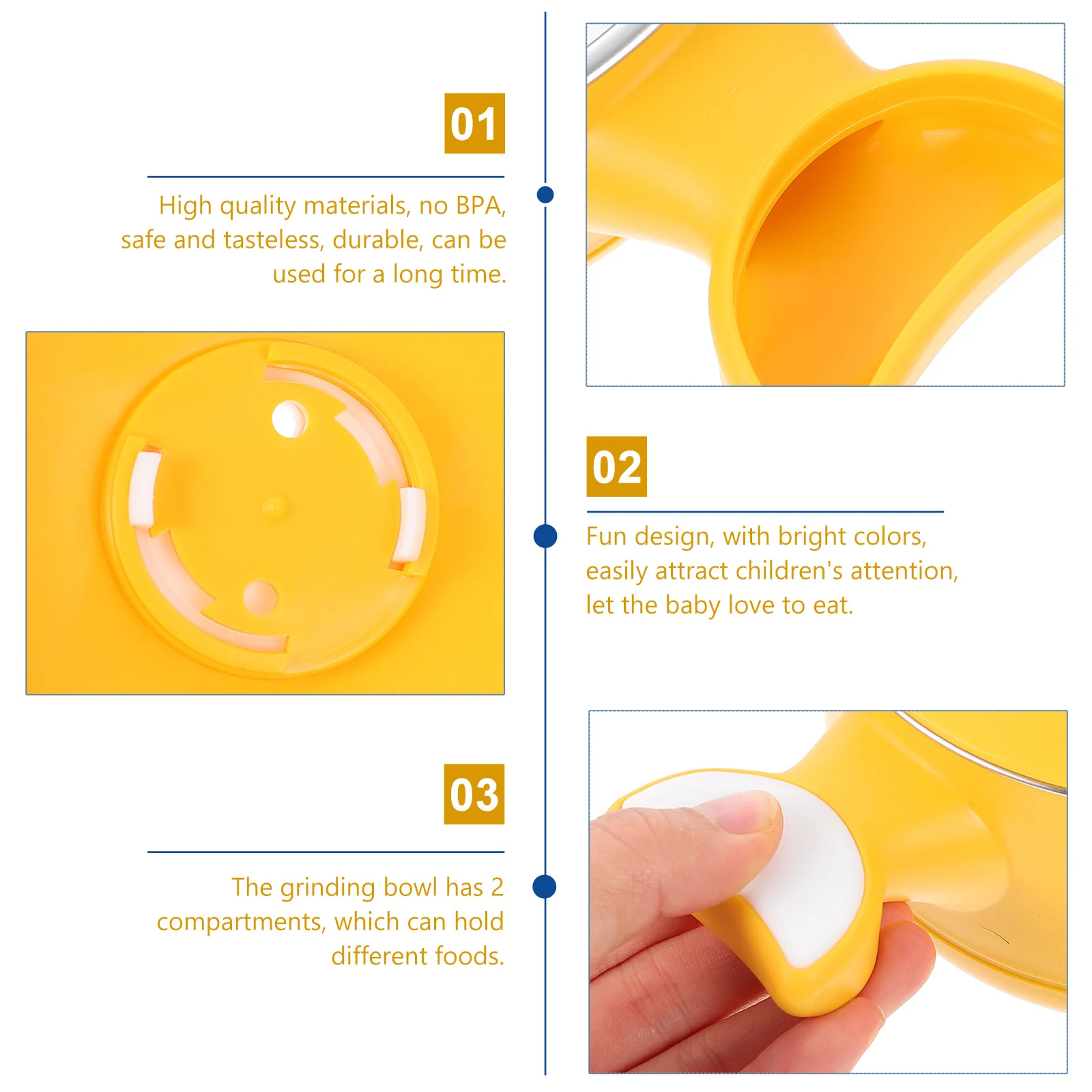 01

High quality materials, no BPA, safe and tasteless, durable, can be used for a long time.

02

Fun design, with bright colors, easily attract children's attention, let the baby love to eat.

03

The grinding bowl has 2 compartments, which can hold different foods.