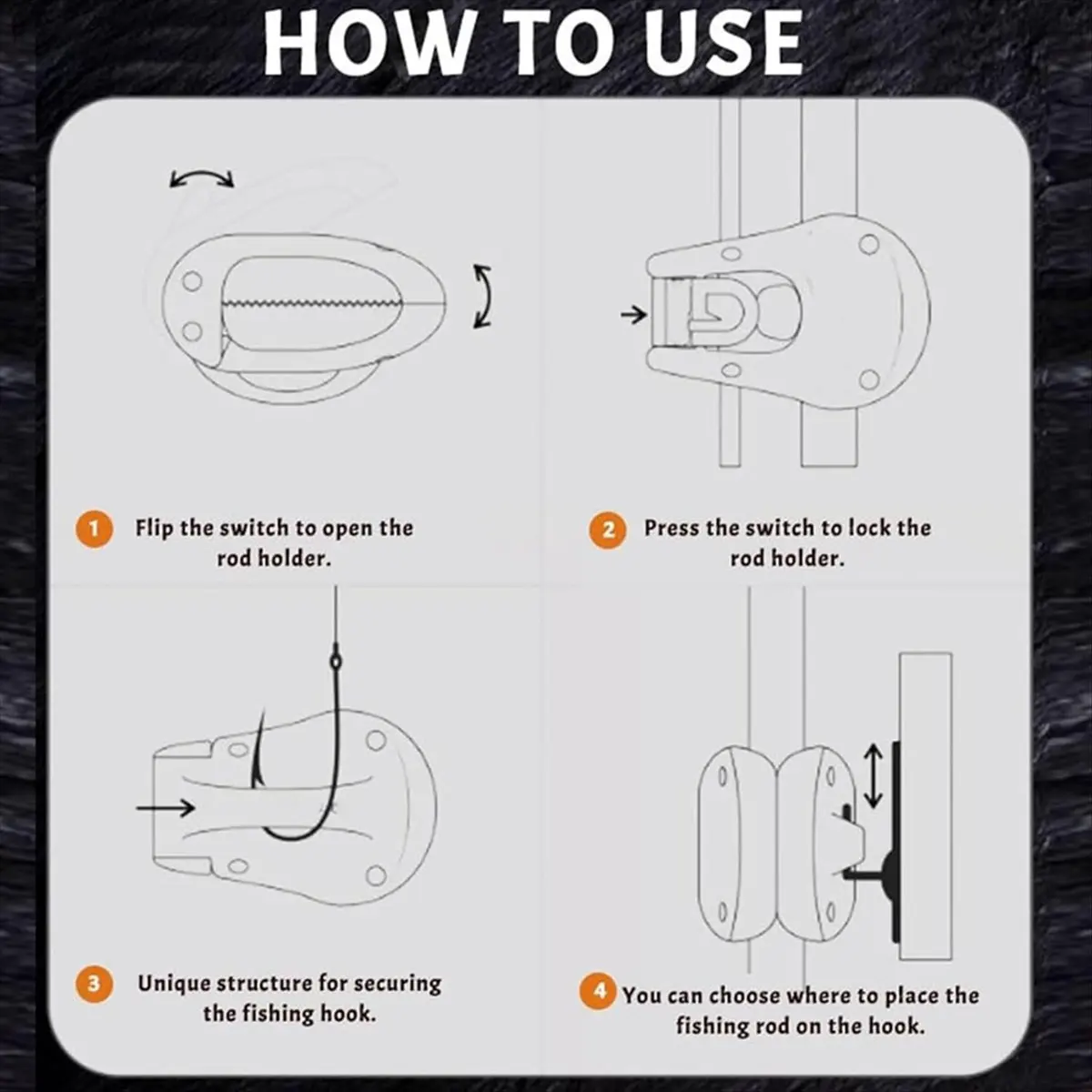 HOW TO USE

1 Flip the switch to open the rod holder.

2 Press the switch to lock the rod holder.

3 Unique structure for securing the fishing hook.

4 You can choose where to place the fishing rod on the hook.