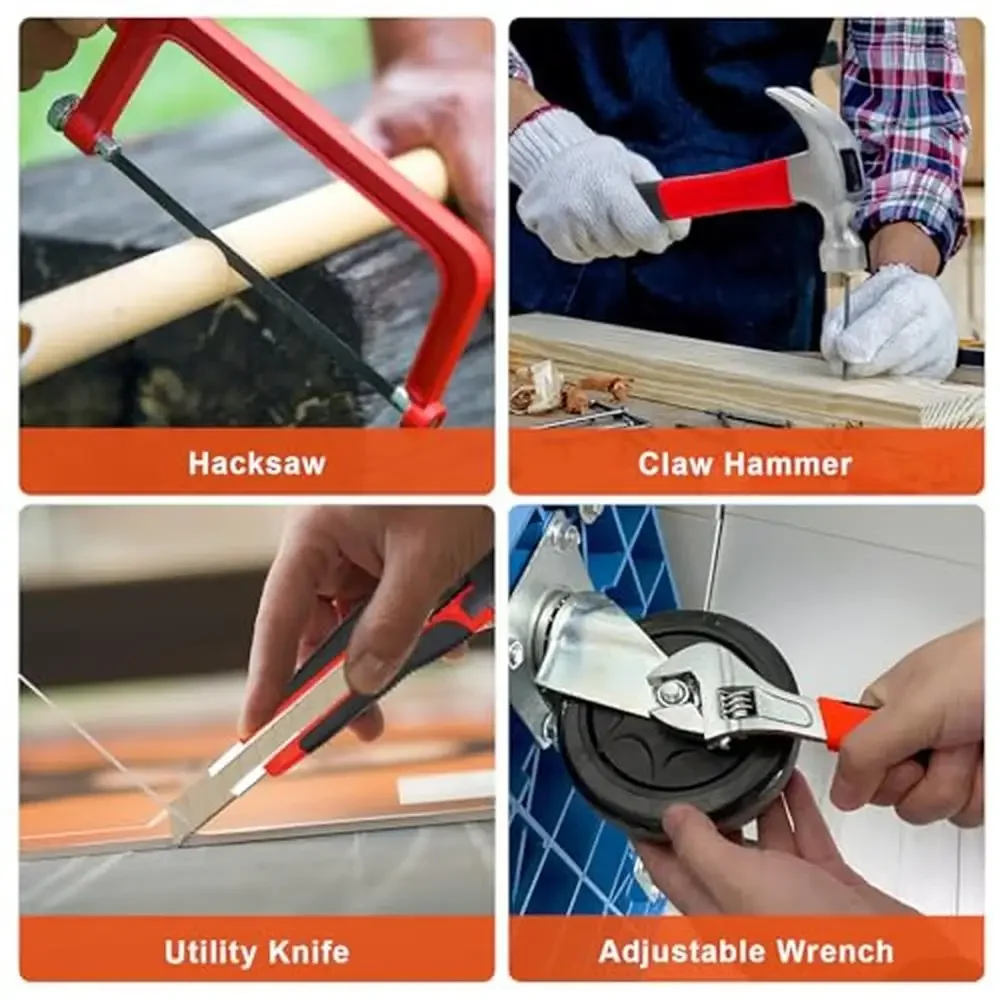 Hacksaw

Claw Hammer

Utility Knife

Adjustable Wrench