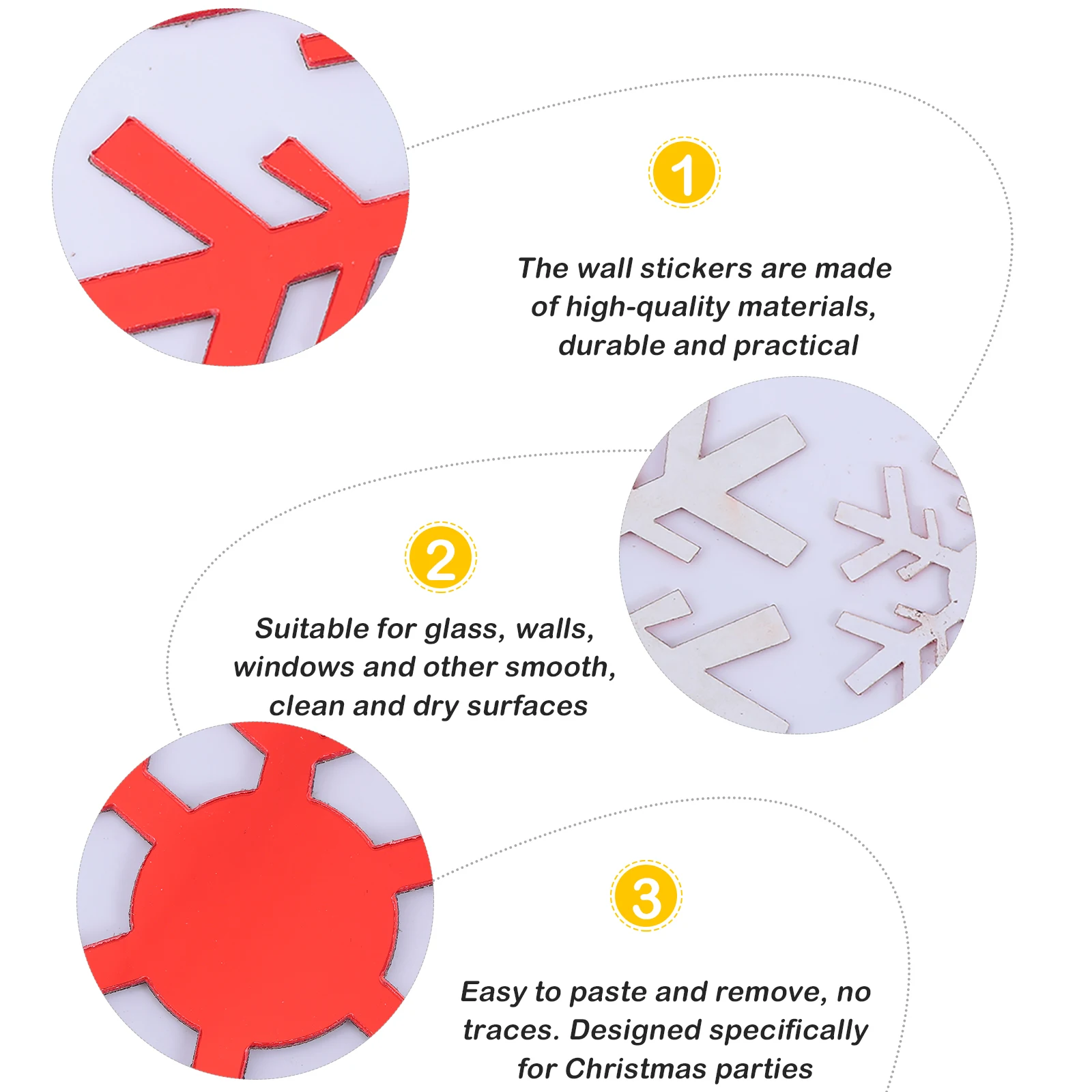 1

The wall stickers are made of high-quality materials, durable and practical

2

Suitable for glass, walls, windows and other smooth, clean and dry surfaces

3

Easy to paste and remove, no traces. Designed specifically for Christmas parties