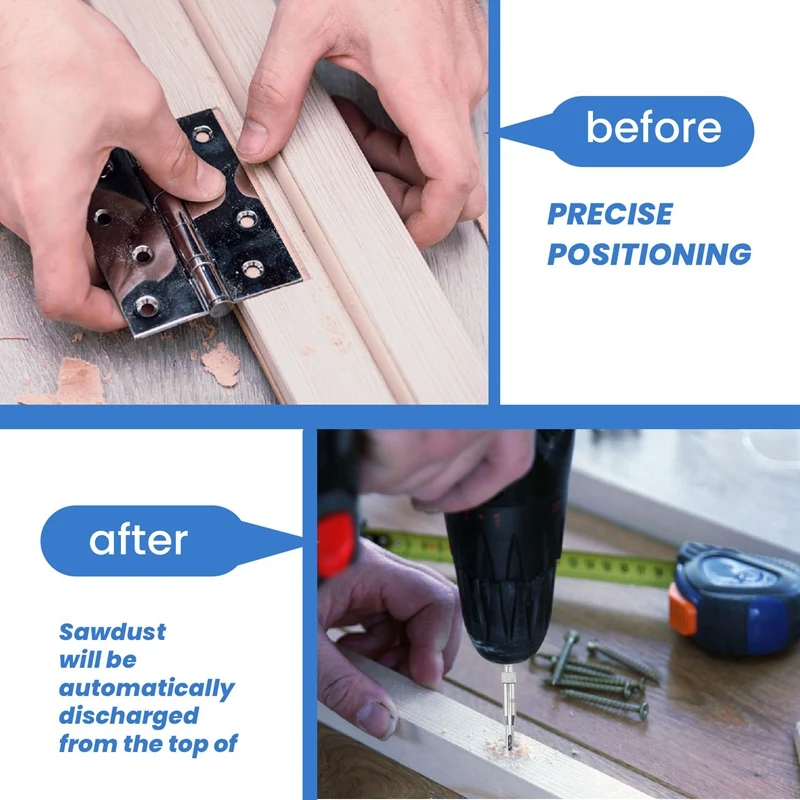 before

PRECISE POSITIONING

after

Sawdust will be automatically discharged from the top of