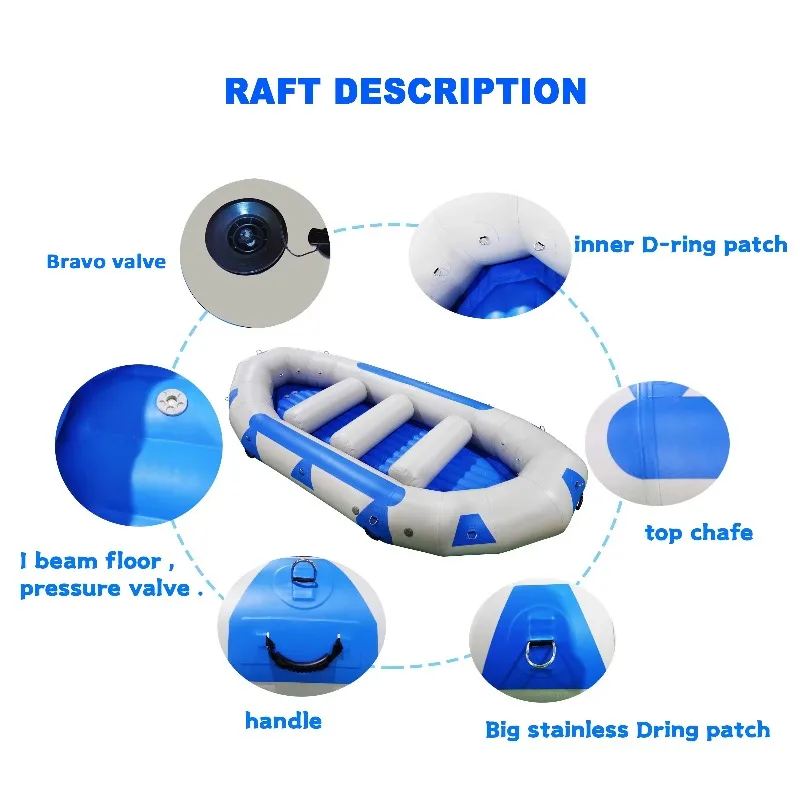 RAFT DESCRIPTION

Bravo valve

inner D-ring patch

top chafe

I beam floor , pressure valve .

handle

Big stainless Dring patch