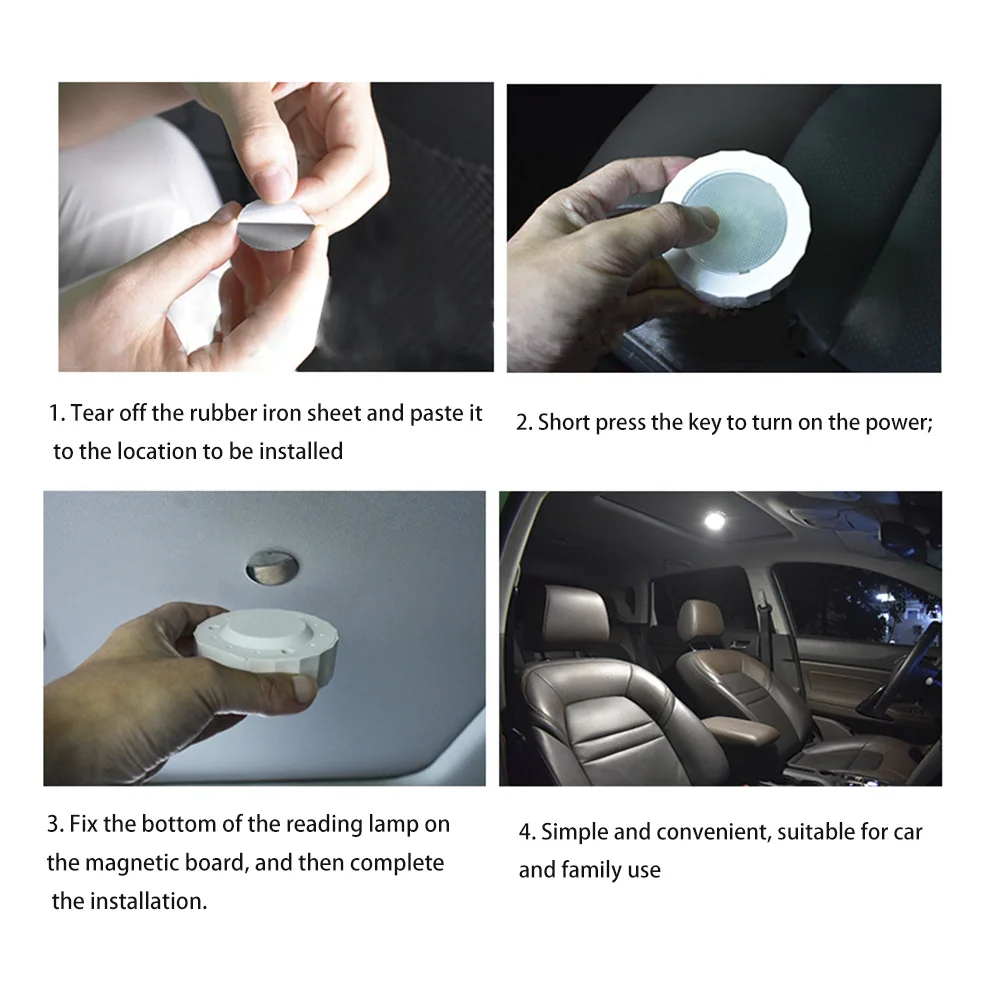 1. Tear off the rubber iron sheet and paste it to the location to be installed

2. Short press the key to turn on the power;

3. Fix the bottom of the reading lamp on the magnetic board, and then complete the installation.

4. Simple and convenient, suitable for car and family use