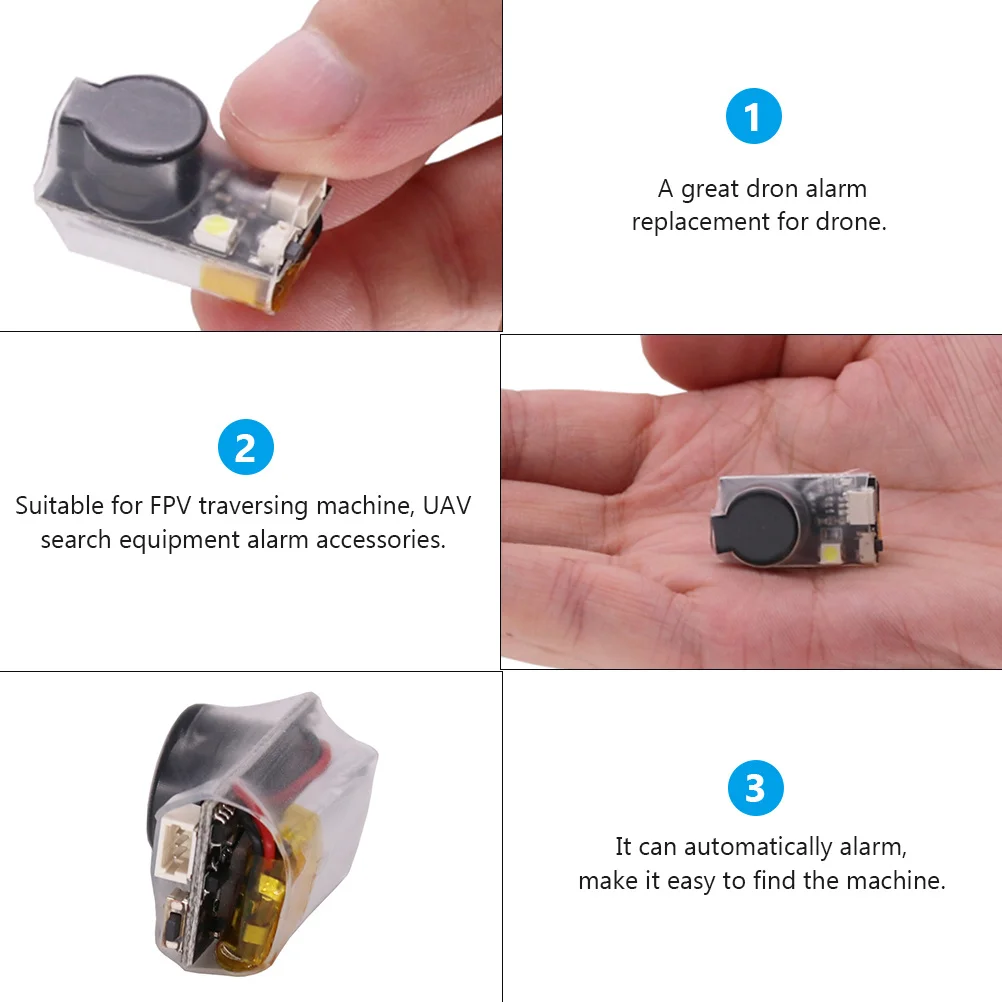 1

A great dron alarm replacement for drone.

2

Suitable for FPV traversing machine, UAV search equipment alarm accessories.

3

It can automatically alarm, make it easy to find the machine.