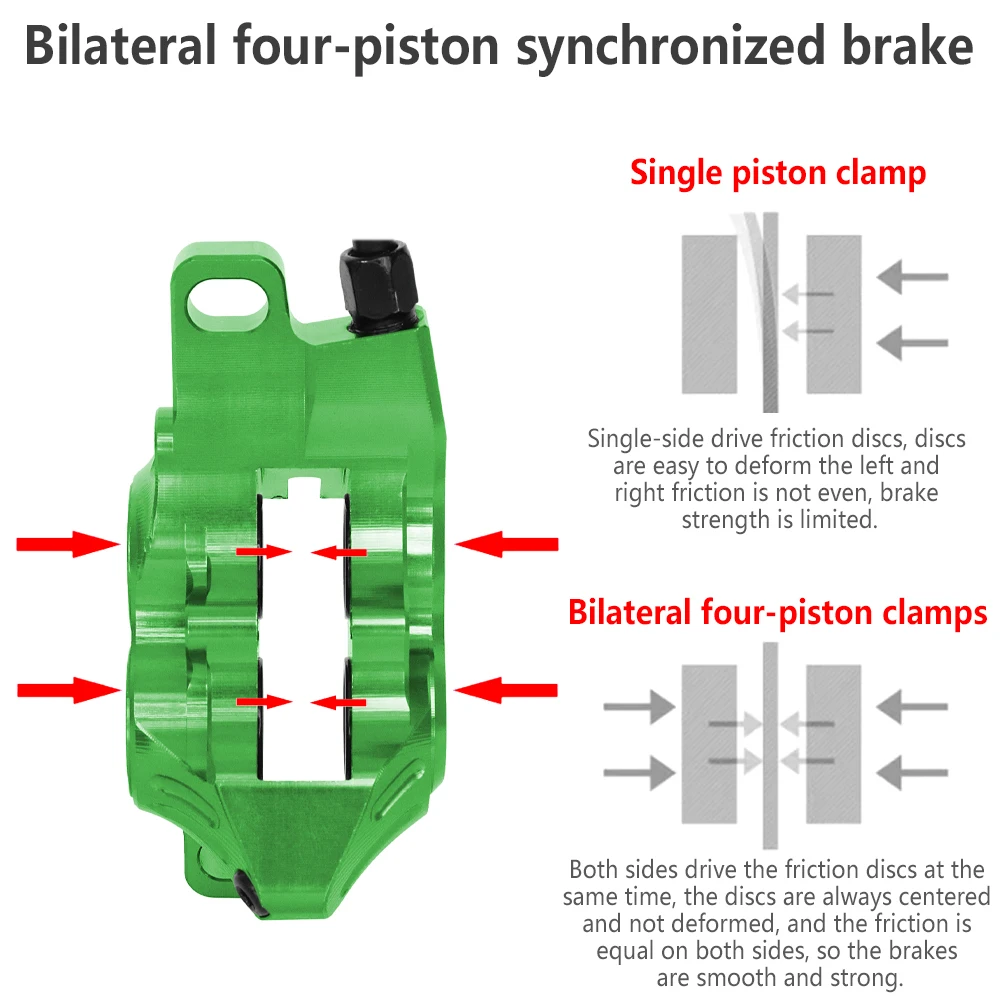 Bilateral four-piston synchronized brake

Single piston clamp

Single-side drive friction discs, discs are easy to deform the left and right friction is not even, brake strength is limited.

Bilateral four-piston clamps

Both sides drive the friction discs at the same time, the discs are always centered and not deformed, and the friction is equal on both sides, so the brakes are smooth and strong.