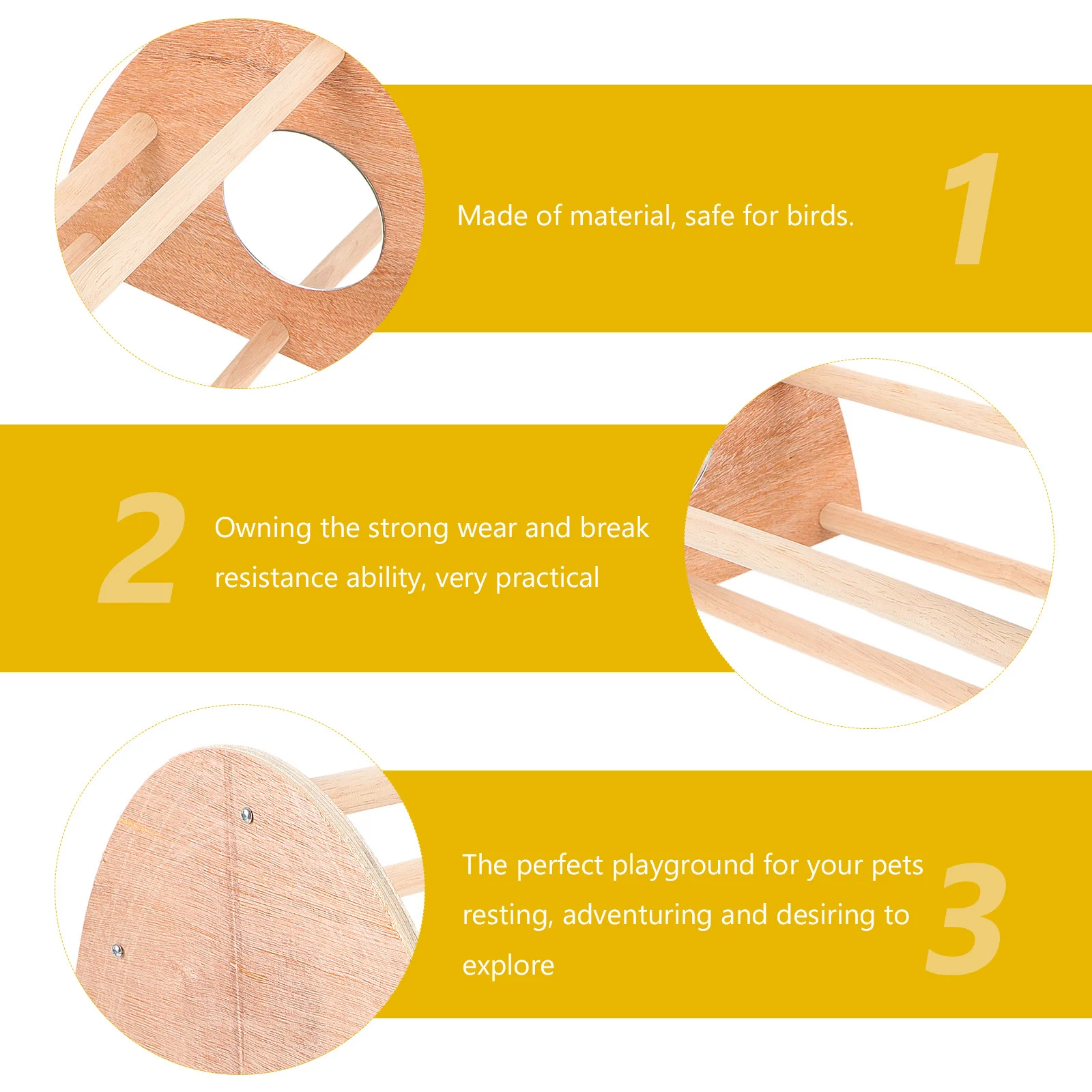 Made of material, safe for birds.

1

2

Owning the strong wear and break resistance ability, very practical

The perfect playground for your pets resting, adventuring and desiring to explore

3