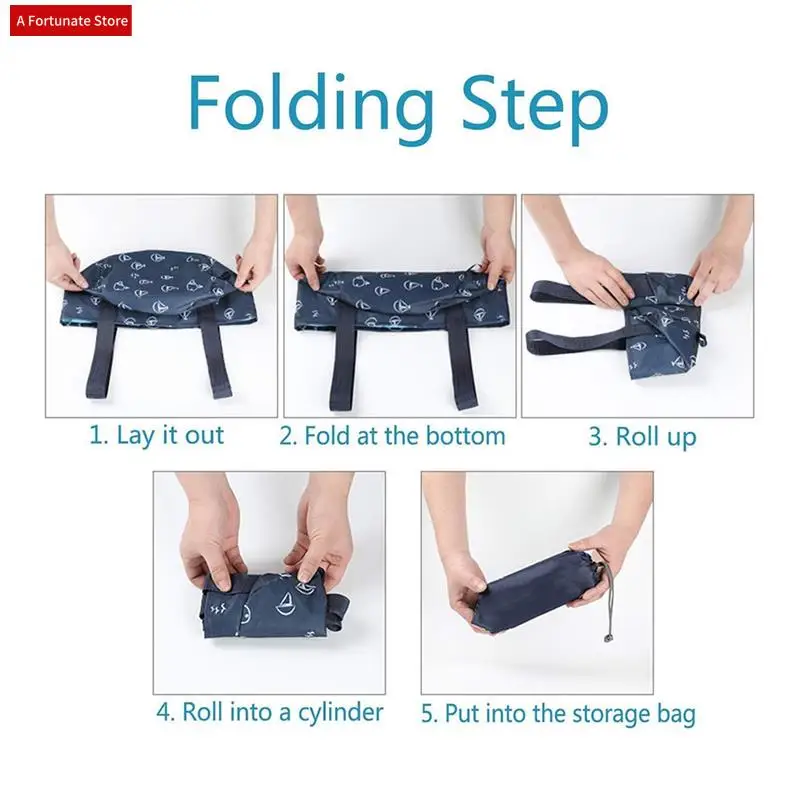 A Fortunate Store

Folding Step

1. Lay it out

2. Fold at the bottom

3. Roll up

4. Roll into a cylinder

5. Put into the storage bag