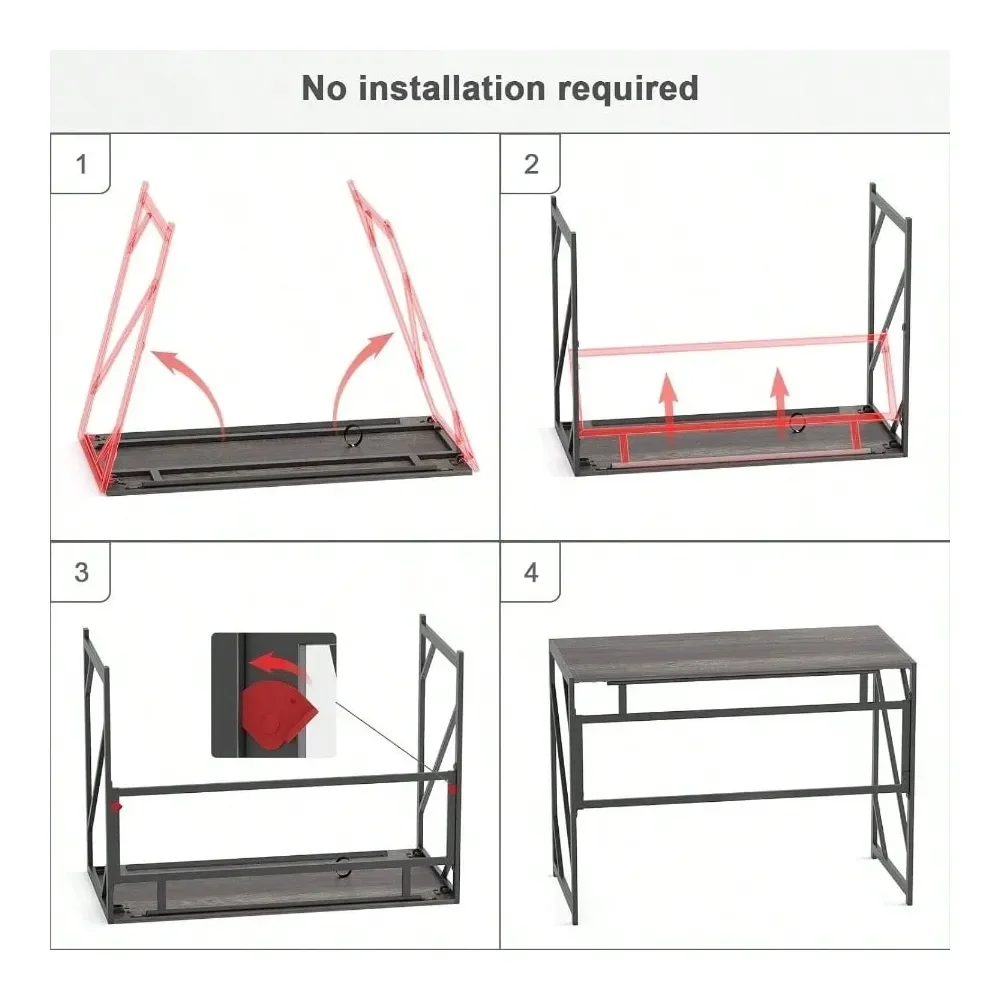 No installation required

1

2

3

4