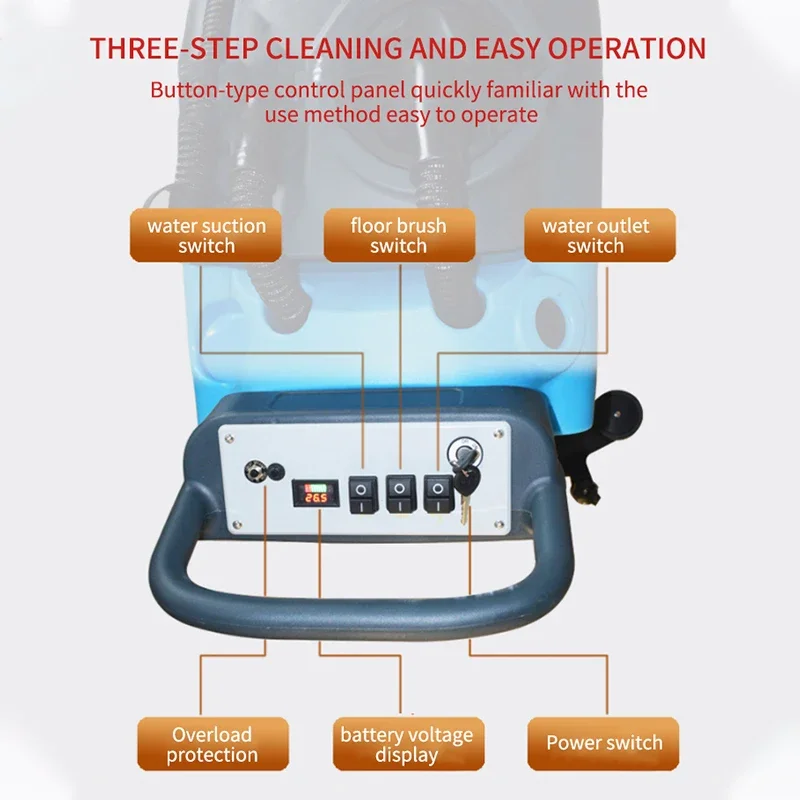 THREE-STEP CLEANING AND EASY OPERATION

Button-type control panel quickly familiar with the use method easy to operate

water suction switch

floor brush switch

water outlet switch

26.5

Overload protection

battery voltage display

Power switch