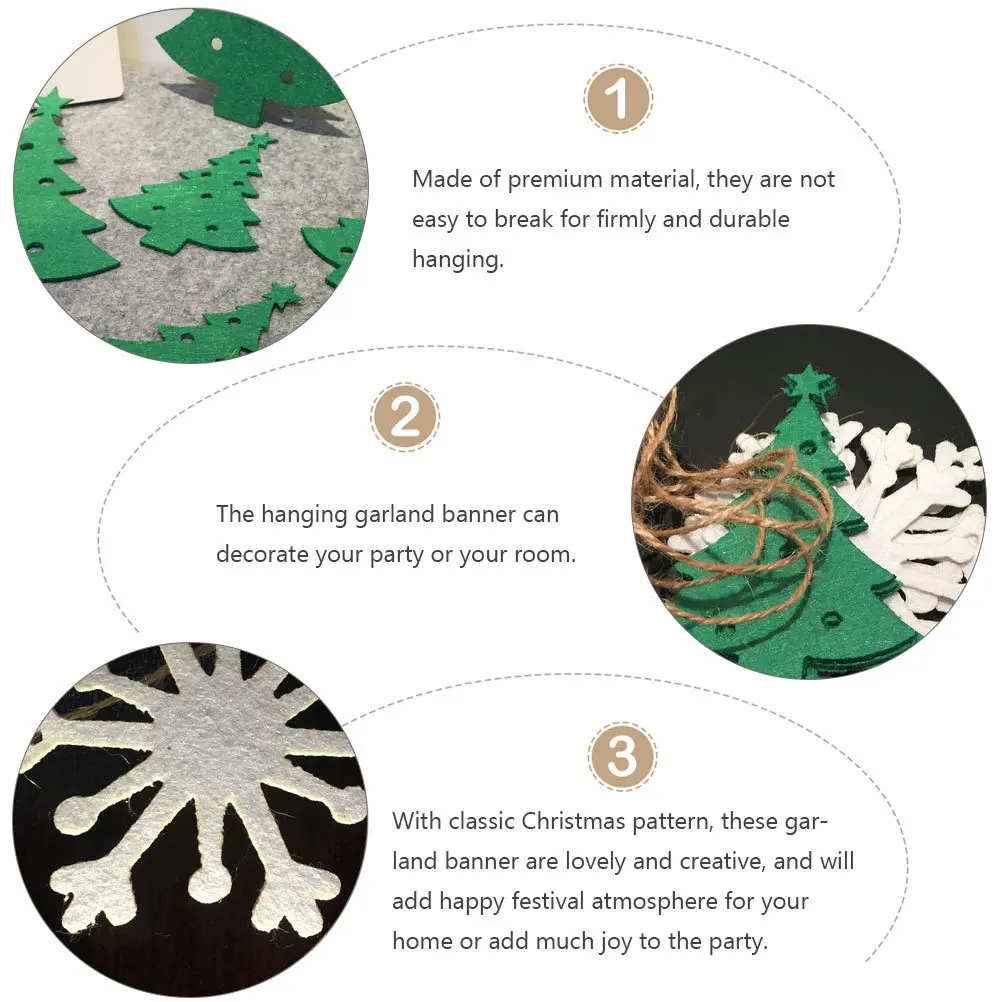 1

Made of premium material, they are not easy to break for firmly and durable hanging.

2

The hanging garland banner can decorate your party or your room.

3

With classic Christmas pattern, these garland banner are lovely and creative, and will add happy festival atmosphere for your home or add much joy to the party.