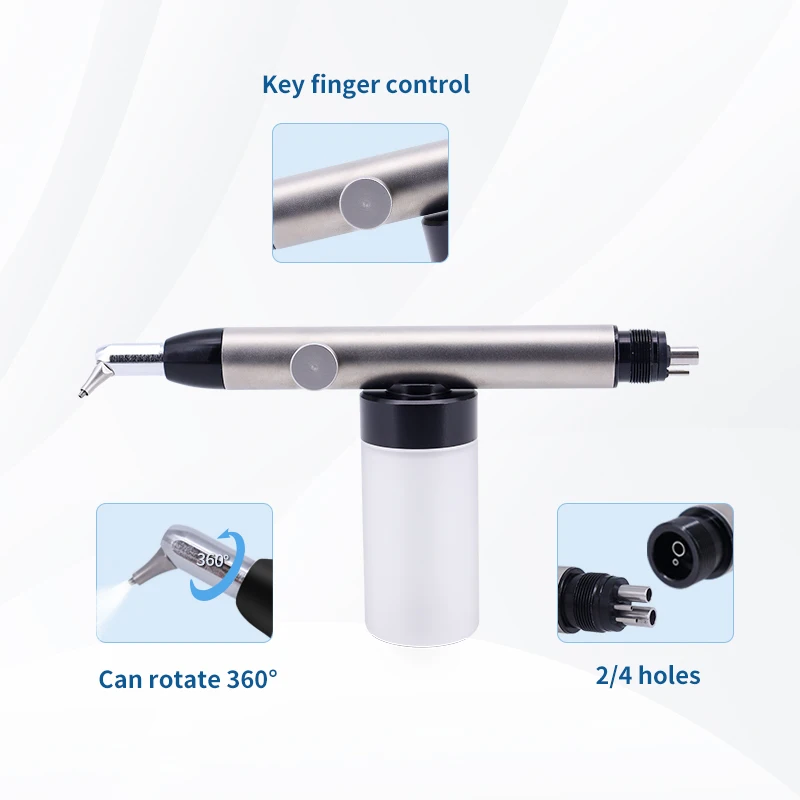 Key finger control

360°

Can rotate 360°

2/4 holes