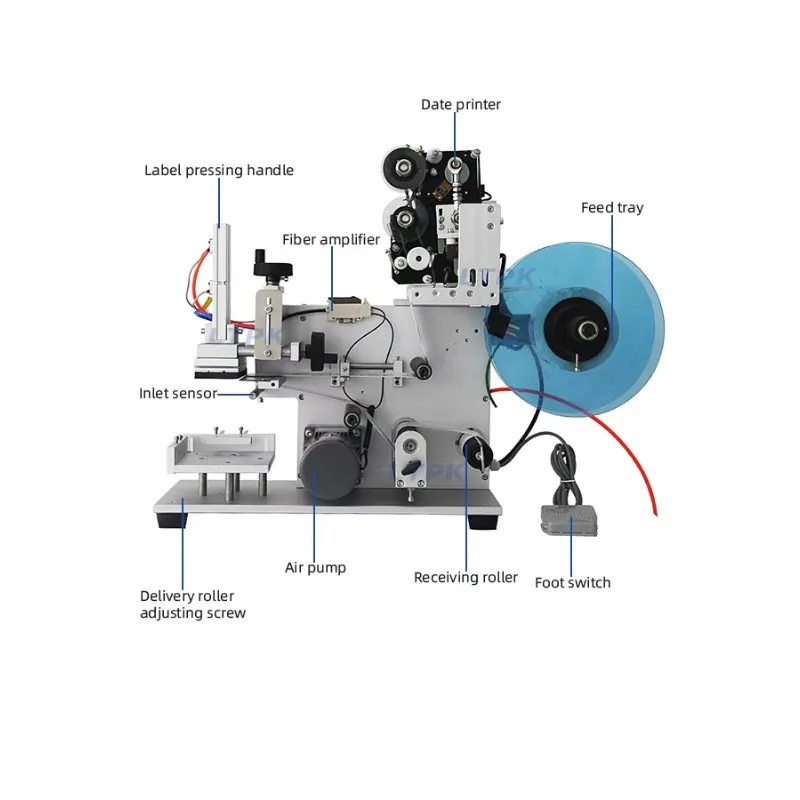 Date printer

Label pressing handle

Feed tray

Fiber amplifier

Inlet sensor

Air pump

Receiving roller

Foot switch

Delivery roller adjusting screw