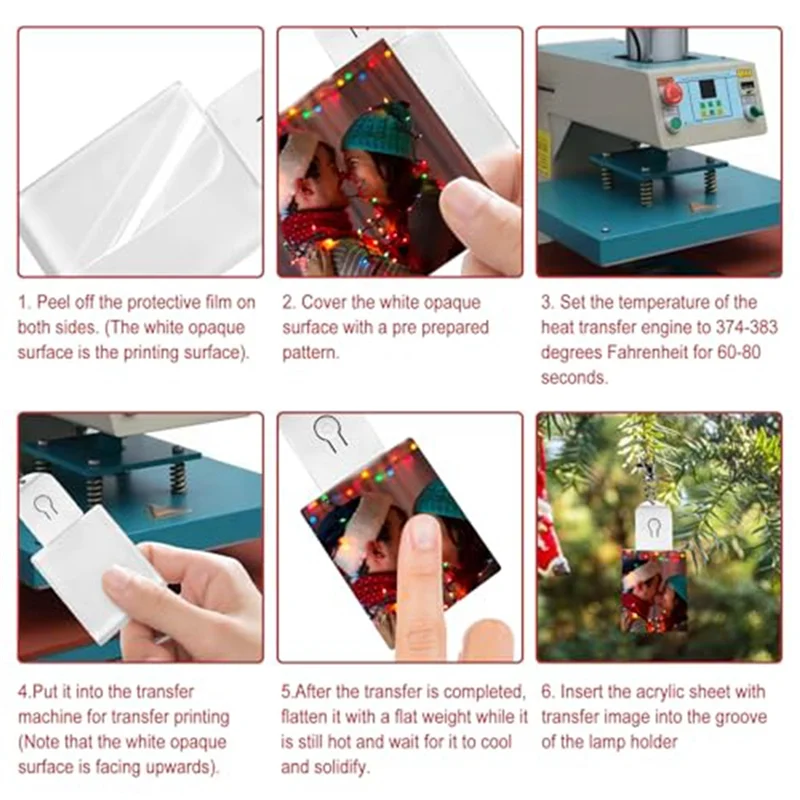 1. Peel off the protective film on both sides. (The white opaque surface is the printing surface).

2. Cover the white opaque surface with a pre prepared pattern.

3. Set the temperature of the heat transfer engine to 374-383 degrees Fahrenheit for 60-80 seconds.

4.Put it into the transfer machine for transfer printing (Note that the white opaque surface is facing upwards).

5.After the transfer is completed, flatten it with a flat weight while it is still hot and wait for it to cool and solidify.

6. Insert the acrylic sheet with transfer image into the groove of the lamp holder