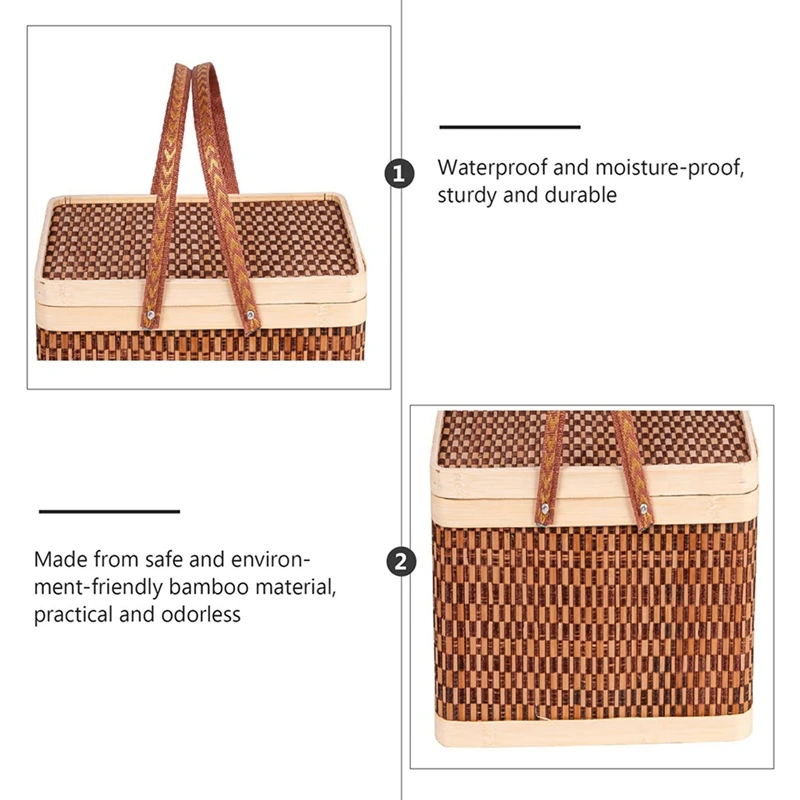 1

Waterproof and moisture-proof, sturdy and durable

Made from safe and environment-friendly bamboo material, practical and odorless

2