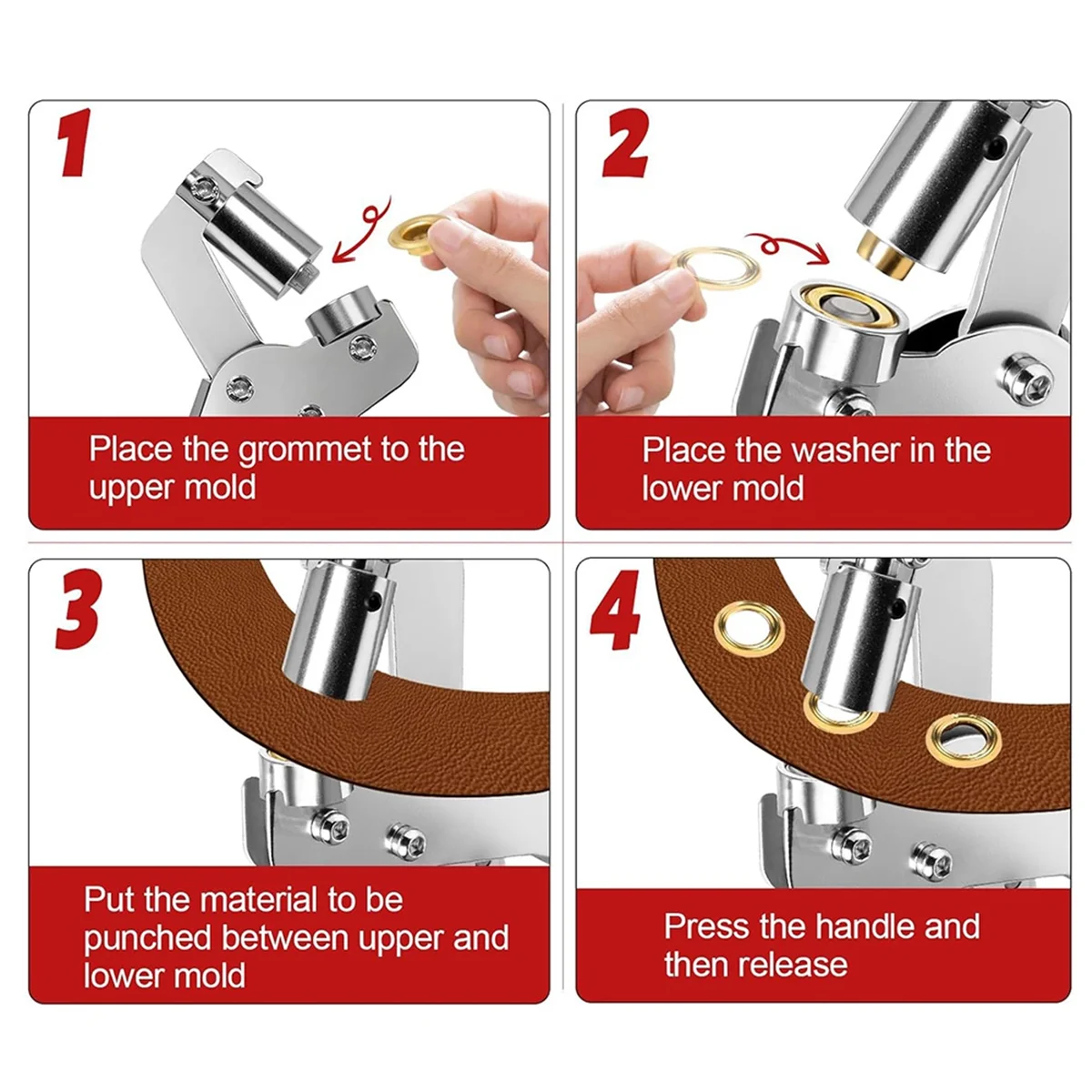 1

Place the grommet to the upper mold

2

Place the washer in the lower mold

3

Put the material to be punched between upper and lower mold

4

Press the handle and then release