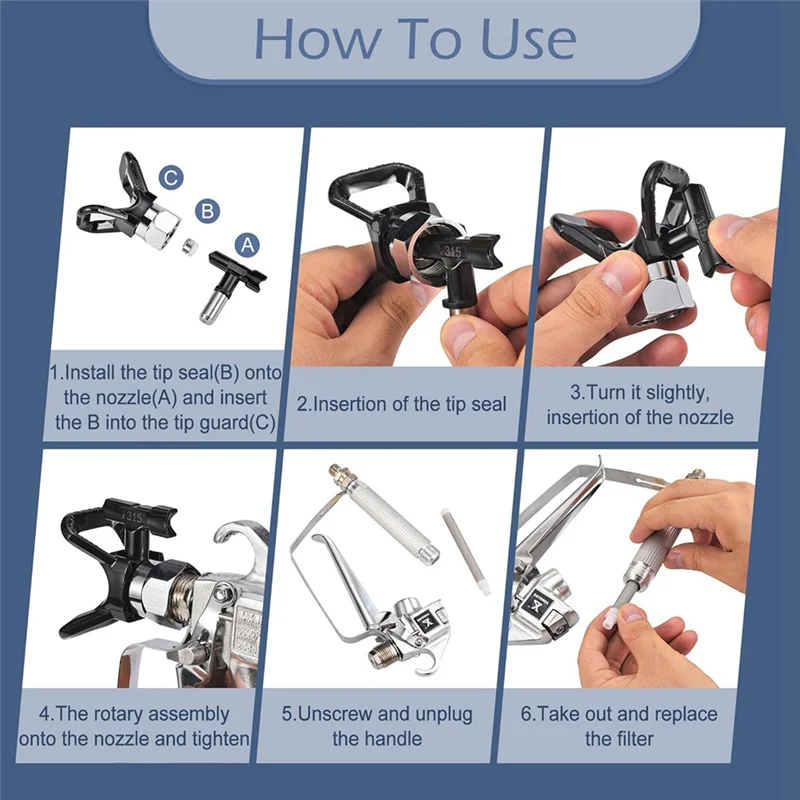 How To Use

C

B

A

1.Install the tip seal(B) onto the nozzle(A) and insert the B into the tip guard(C)

315

2.Insertion of the tip seal

3.Turn it slightly, insertion of the nozzle

315

4.The rotary assembly onto the nozzle and tighten

5.Unscrew and unplug the handle

6.Take out and replace the filter