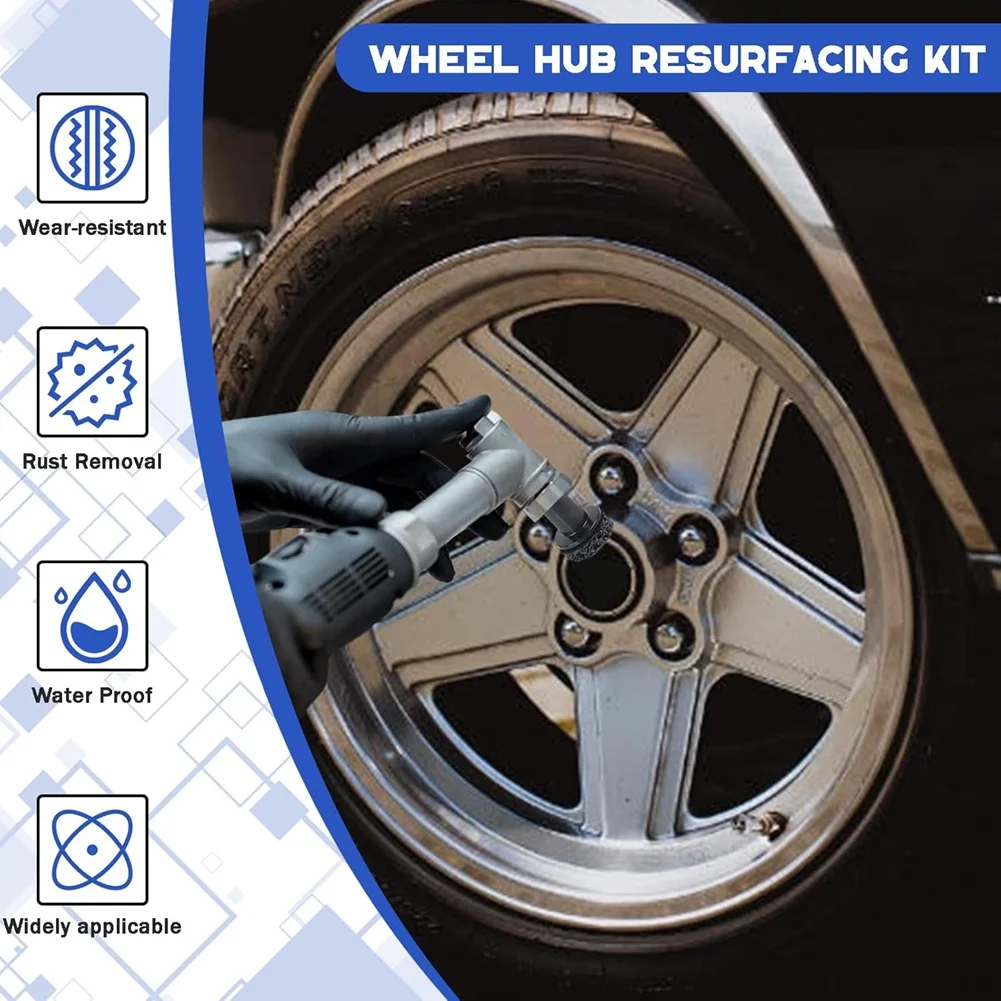 WHEEL HUB RESURFACING KIT

Wear-resistant

Rust Removal

Water Proof

Widely applicable