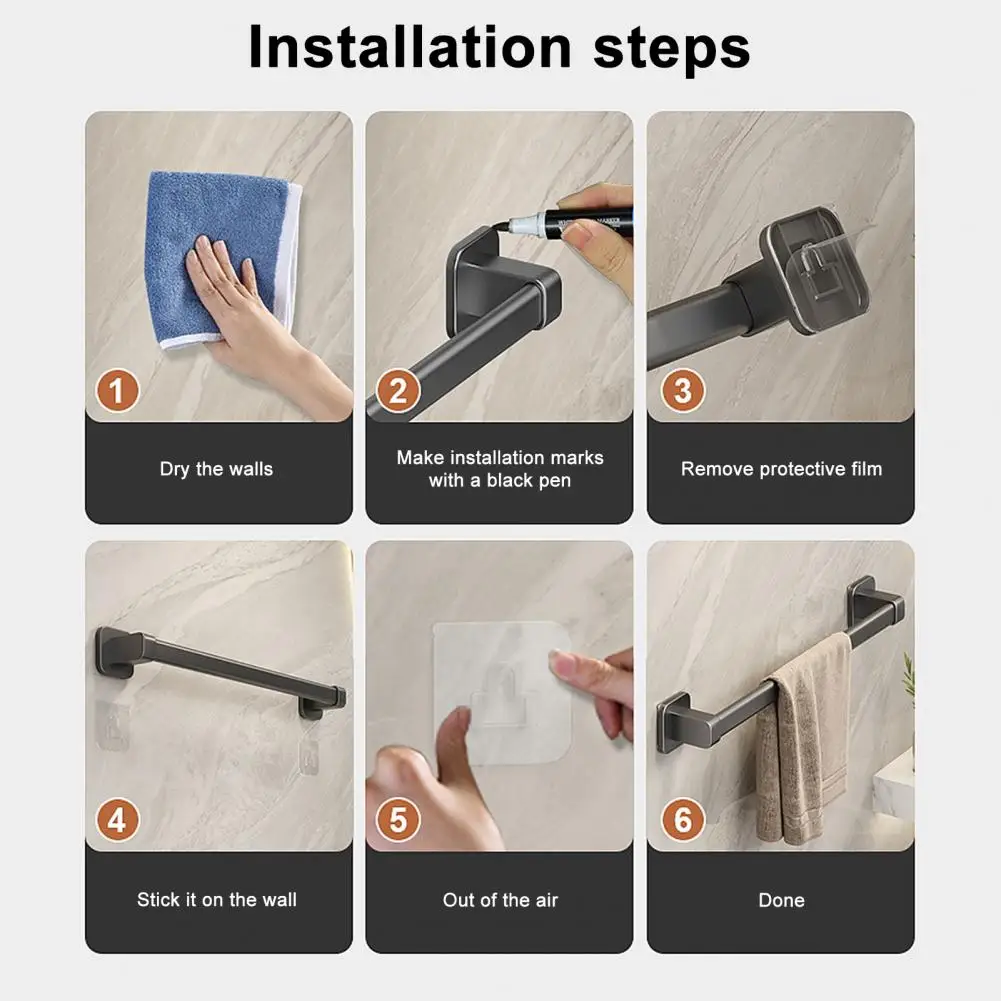 Installation steps

1

Dry the walls

2

Make installation marks with a black pen

3

Remove protective film

4

Stick it on the wall

5

Out of the air

6

Done