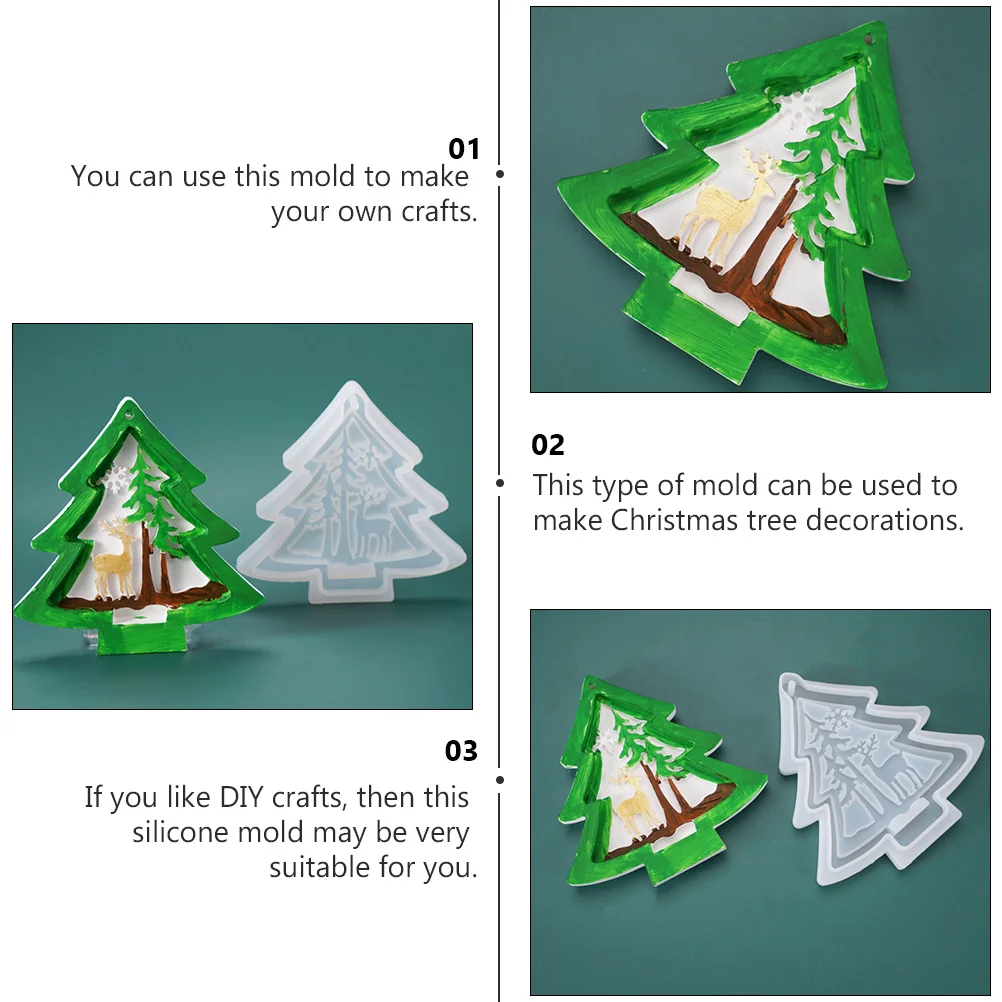 01
You can use this mold to make your own crafts.

02
This type of mold can be used to make Christmas tree decorations.

03
If you like DIY crafts, then this silicone mold may be very suitable for you.