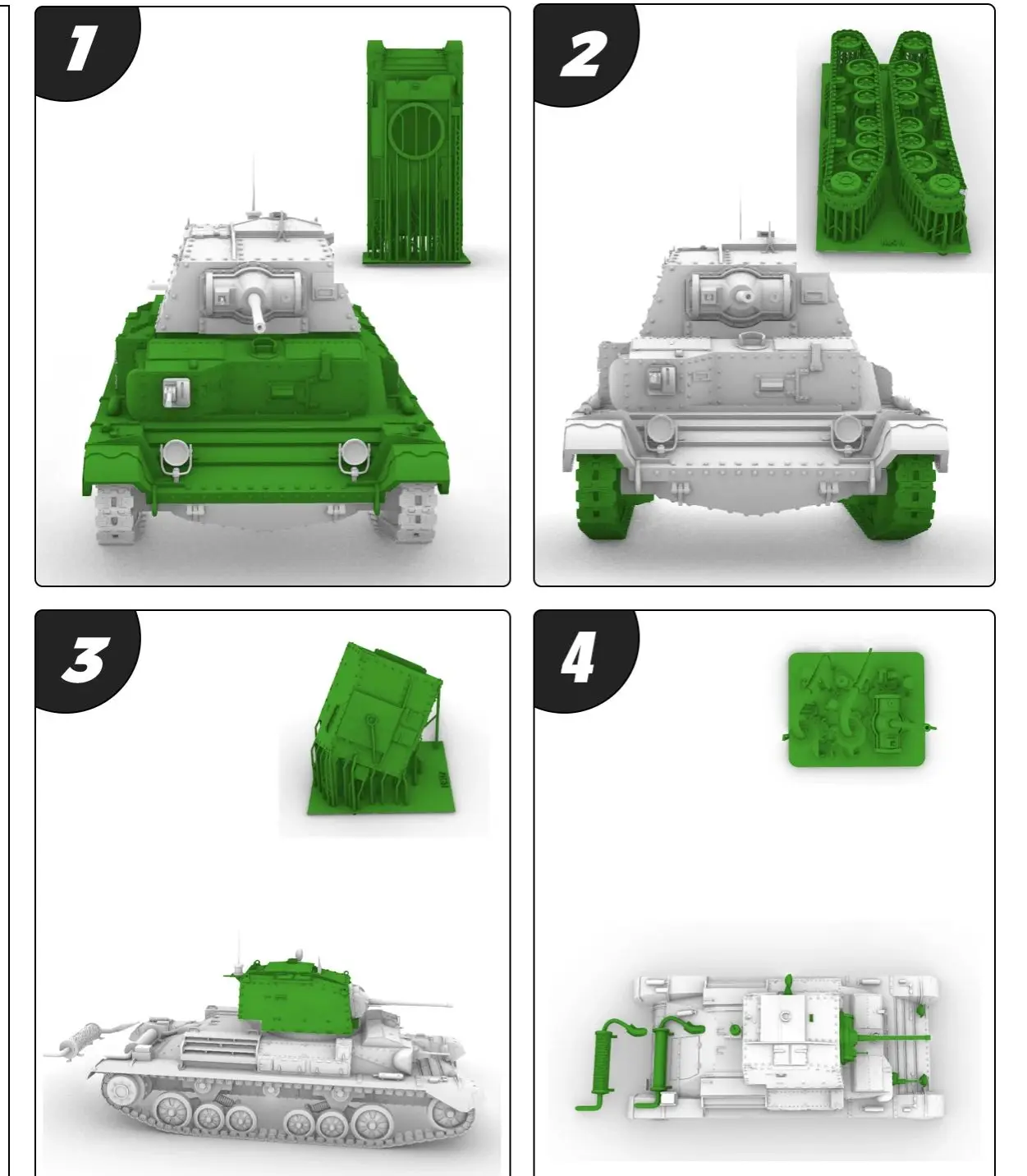 1

2

3

4