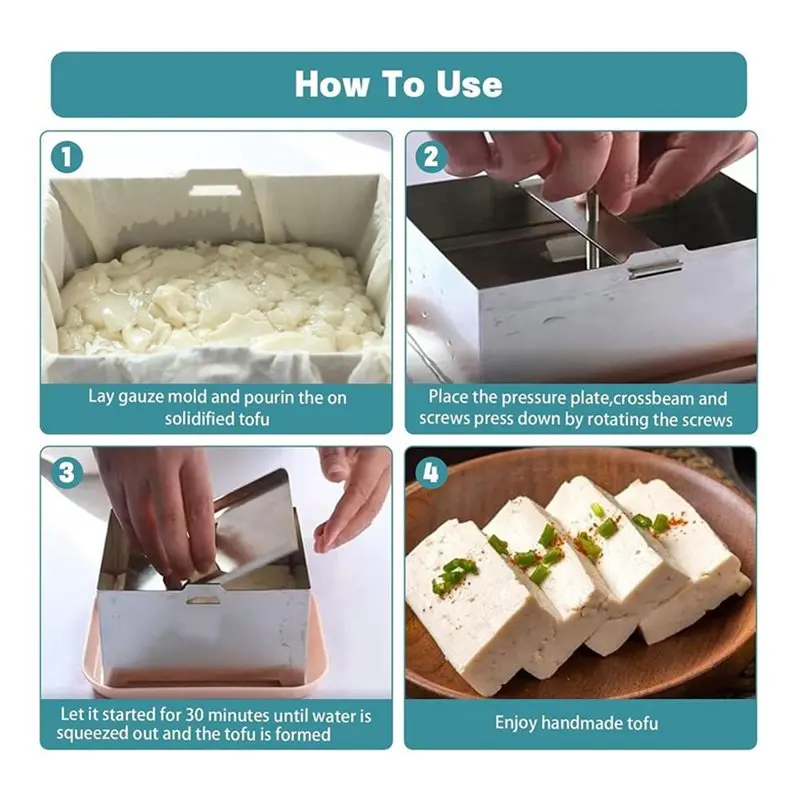 How To Use

1

Lay gauze mold and pourin the on solidified tofu

2

Place the pressure plate,crossbeam and screws press down by rotating the screws

3

Let it started for 30 minutes until water is squeezed out and the tofu is formed

4

Enjoy handmade tofu