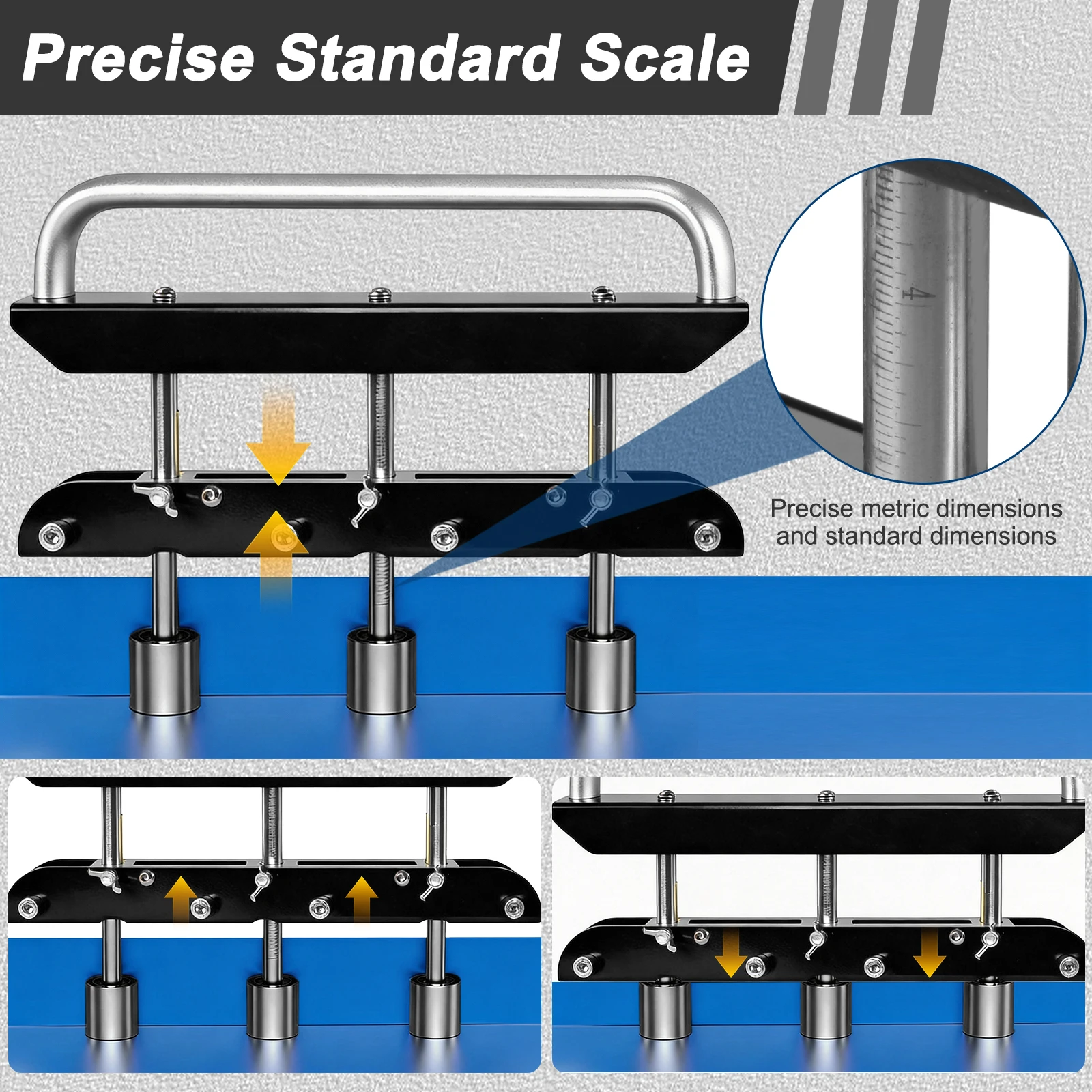 Precise Standard Scale

4

Precise metric dimensions and standard dimensions